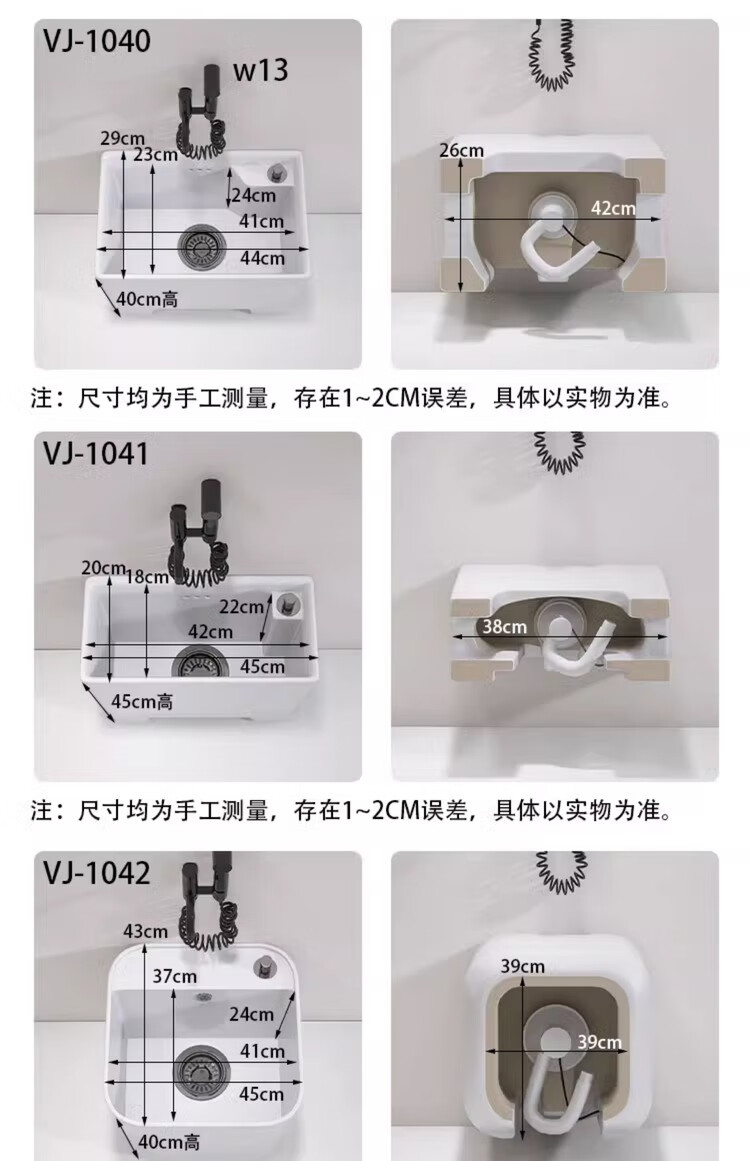 VJ-1040
w13
29cm
23cm
24cm
41cm
44cm
40cm高

26cm
42cm

注：尺寸均为手工测量，存在1~2CM误差，具体以实物为准。

VJ-1041
20cm
18cm
22cm
42cm
45cm
45cm高

38cm

注：尺寸均为手工测量，存在1~2CM误差，具体以实物为准。

VJ-1042
43cm
37cm
24cm
41cm
45cm
40cm高

39cm
39cm