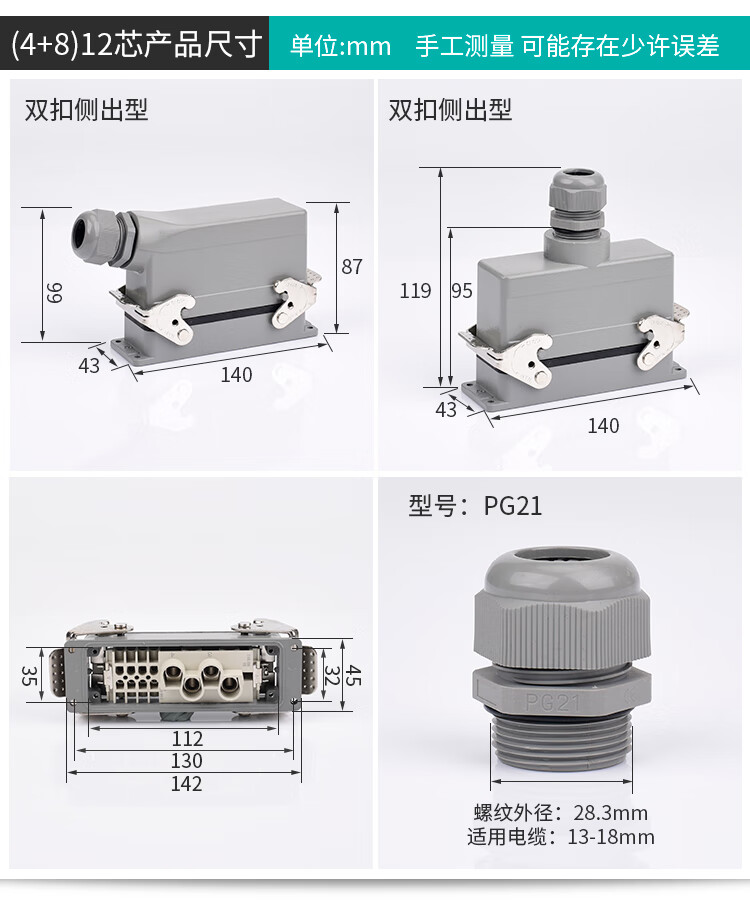 (4+8)12芯产品尺寸 单位:mm 手工测量 可能存在少许误差

双扣侧出型

99

87

43

140

双扣侧出型

119

95

43

140

35

32

45

112

130

142

型号：PG21

PG21

螺纹外径：28.3mm
适用电缆：13-18mm