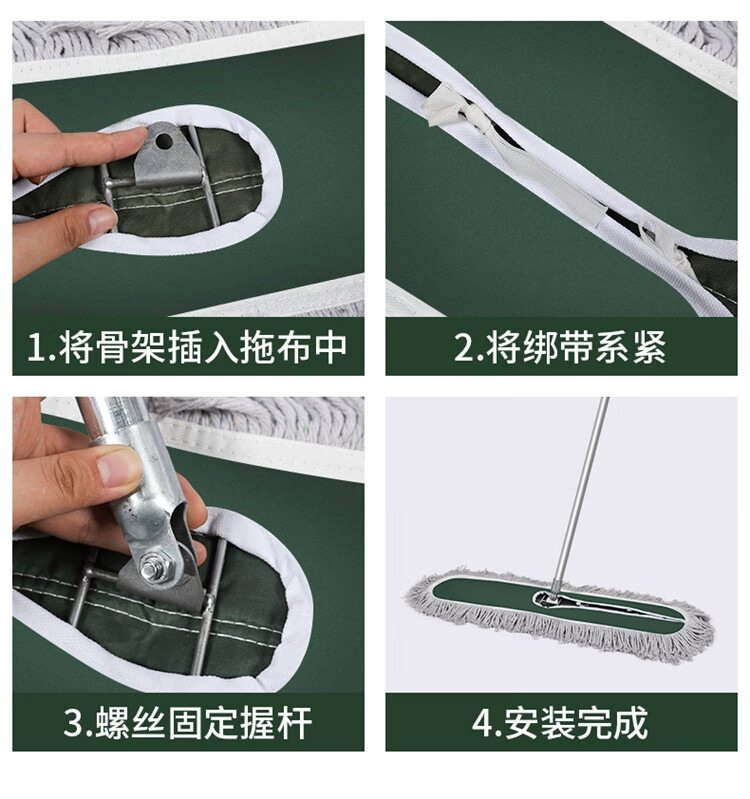 1.将骨架插入拖布中

2.将绑带系紧

3.螺丝固定握杆

4.安装完成