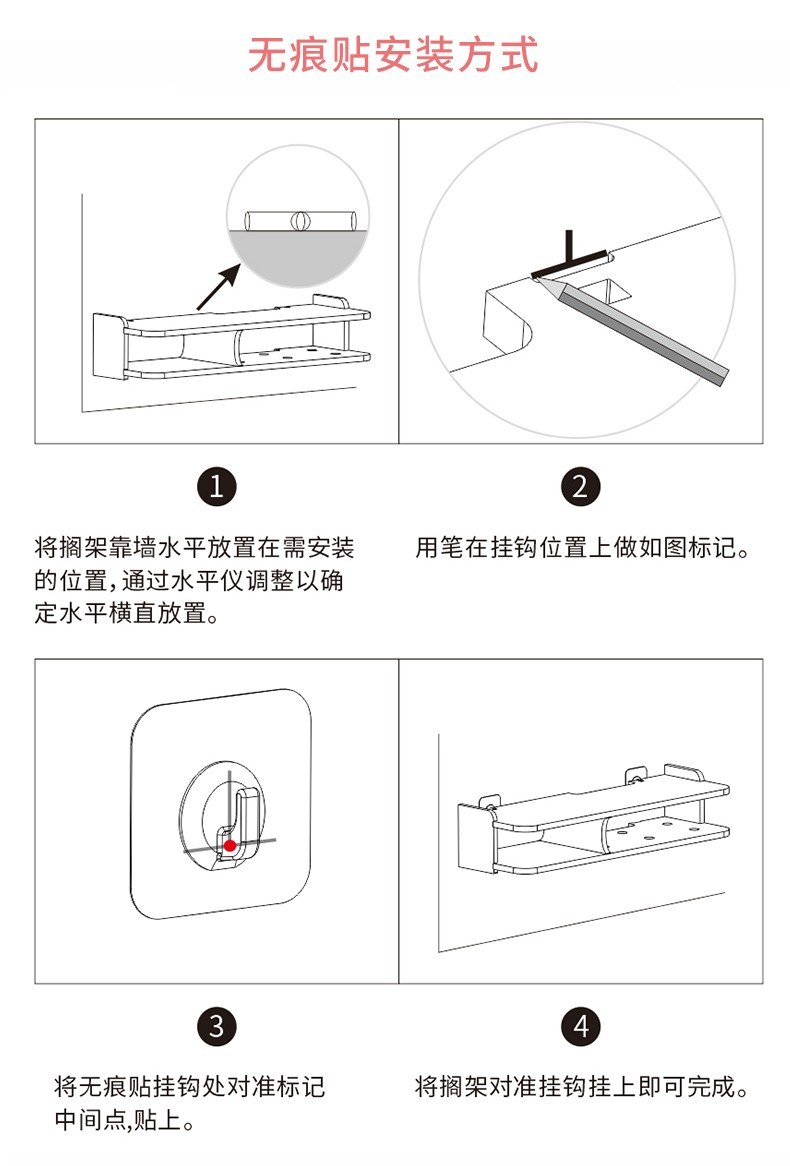 无痕贴安装方式

1

将搁架靠墙水平放置在需安装的位置，通过水平仪调整以确定水平横直放置。

2

用笔在挂钩位置上做如图标记。

3

将无痕贴挂钩处对准标记中间点,贴上。

4

将搁架对准挂钩挂上即可完成。