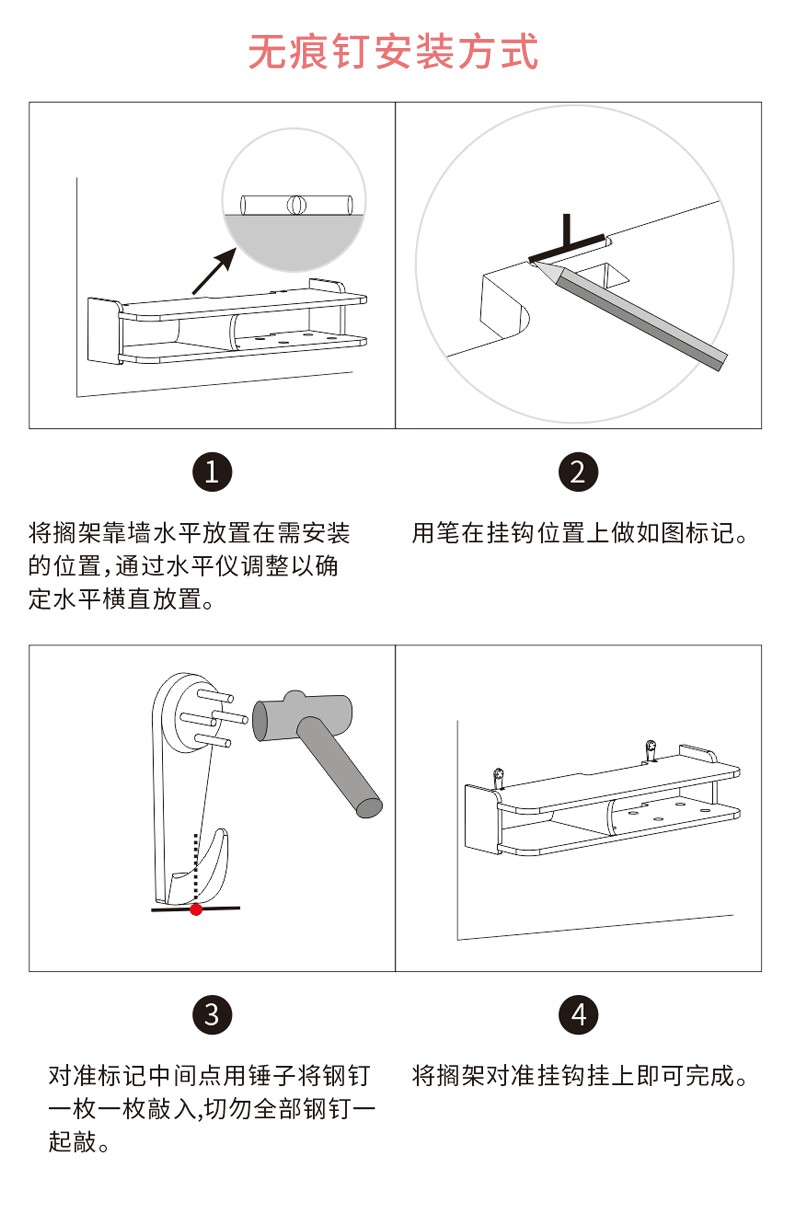 无痕钉安装方式

1

将搁架靠墙水平放置在需安装的位置,通过水平仪调整以确定水平横直放置。

2

用笔在挂钩位置上做如图标记。

3

对准标记中间点用锤子将钢钉一枚一枚敲入,切勿全部钢钉一起敲。

4

将搁架对准挂钩挂上即可完成。