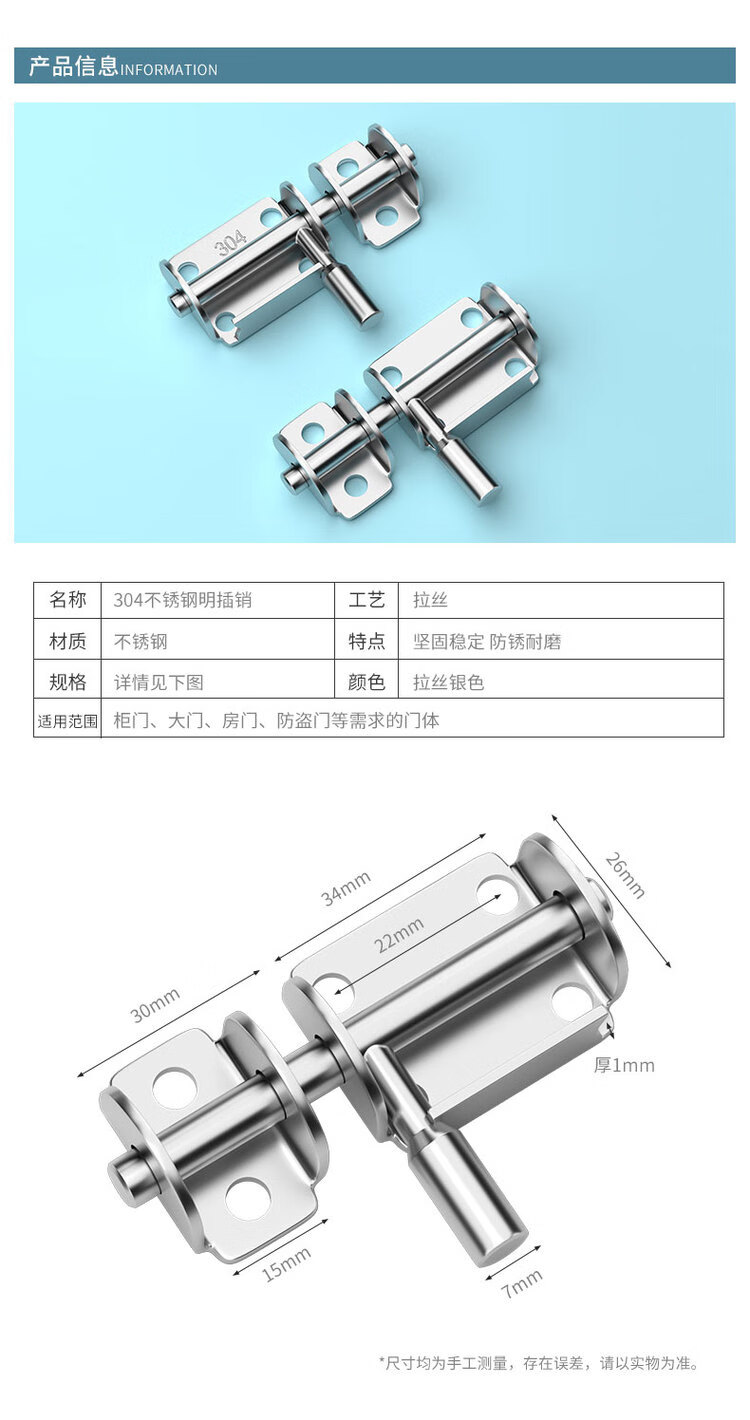 产品信息INFORMATION

304

| 名称 | 304不锈钢明插销 | 工艺 | 拉丝 |
|---|---|---|---|
| 材质 | 不锈钢 | 特点 | 坚固稳定 防锈耐磨 |
| 规格 | 详情见下图 | 颜色 | 拉丝银色 |
| 适用范围 | 柜门、大门、房门、防盗门等需求的门体 | | |

34mm

26mm

22mm

30mm

厚1mm

15mm

7mm

*尺寸均为手工测量，存在误差，请以实物为准。