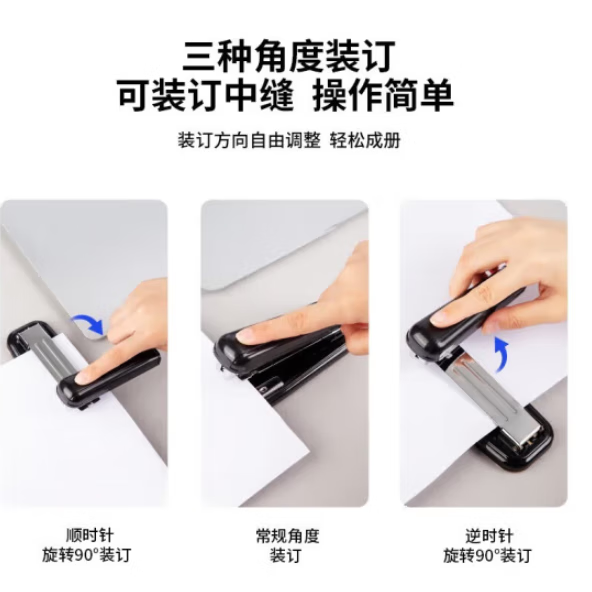 三种角度装订
可装订中缝 操作简单

装订方向自由调整 轻松成册

顺时针
旋转90°装订

常规角度
装订

逆时针
旋转90°装订