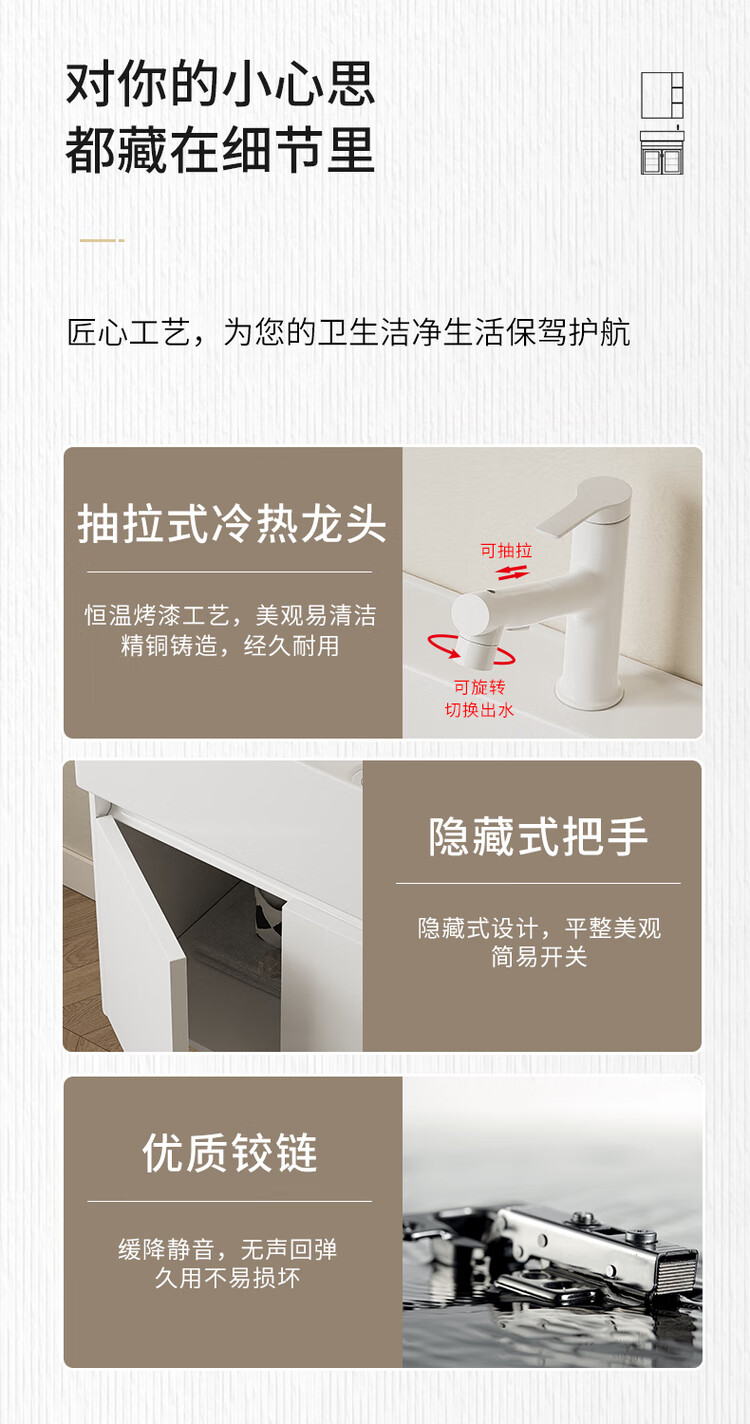 对你的小心思
都藏在细节里

匠心工艺，为您的卫生洁净生活保驾护航

抽拉式冷热龙头

恒温烤漆工艺，美观易清洁
精铜铸造，经久耐用

可抽拉

可旋转
切换出水

隐藏式把手

隐藏式设计，平整美观
简易开关

优质铰链

缓降静音，无声回弹
久用不易损坏