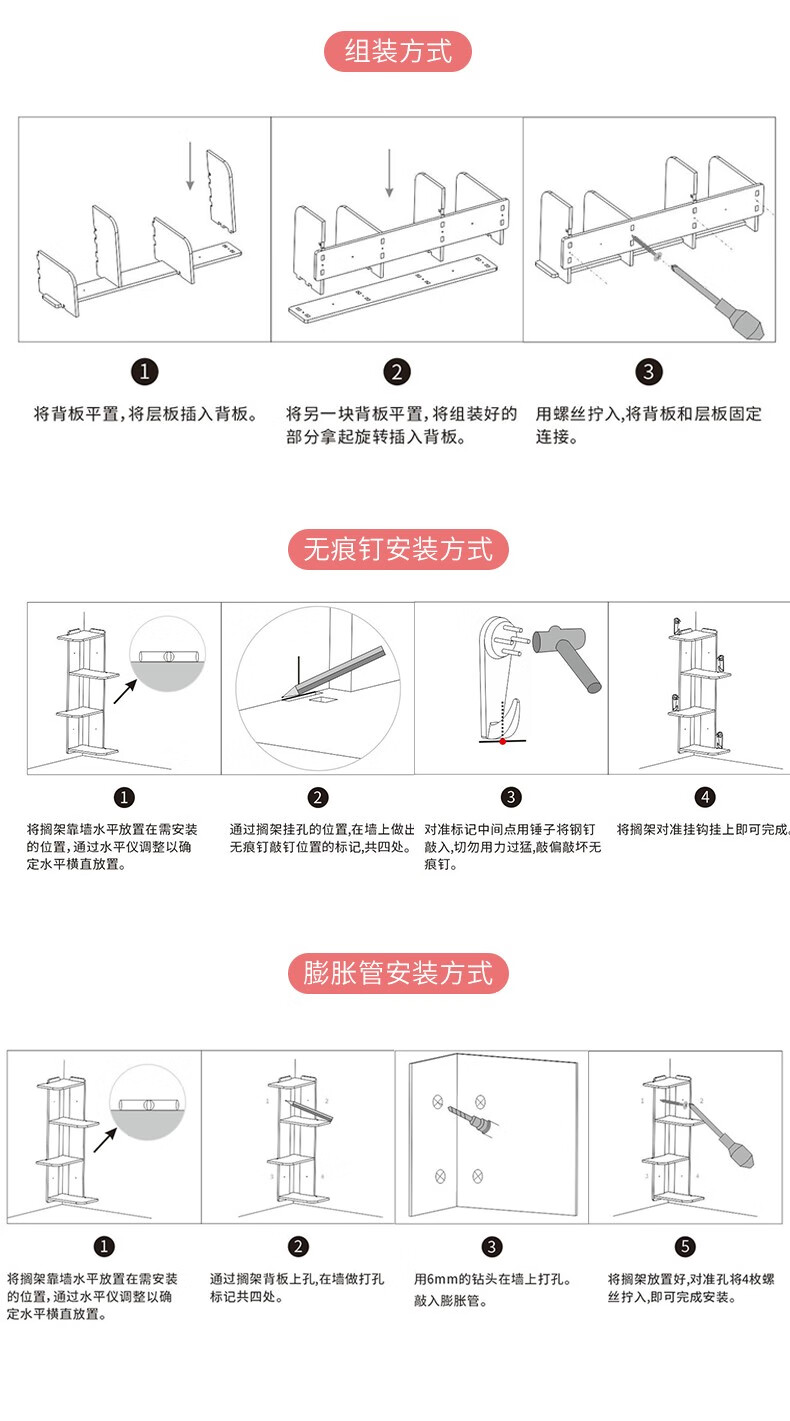 组装方式

1
将背板平置，将层板插入背板。

2
将另一块背板平置，将组装好的部分拿起旋转插入背板。

3
用螺丝拧入，将背板和层板固定连接。

无痕钉安装方式

1
将搁架靠墙水平放置在需安装的位置，通过水平仪调整以确定水平横直放置。

2
通过搁架挂孔的位置，在墙上做出无痕钉敲钉位置的标记，共四处。

3
对准标记中间点用锤子将钢钉敲入，切勿用力过猛，敲偏敲坏无痕钉。

4
将搁架对准挂钩挂上即可完成。

膨胀管安装方式

1
将搁架靠墙水平放置在需安装的位置，通过水平仪调整以确定水平横直放置。

2
通过搁架背板上孔，在墙做打孔标记共四处。

3
用6mm的钻头在墙上打孔。敲入膨胀管。

5
将搁架放置好，对准孔将4枚螺丝拧入，即可完成安装。