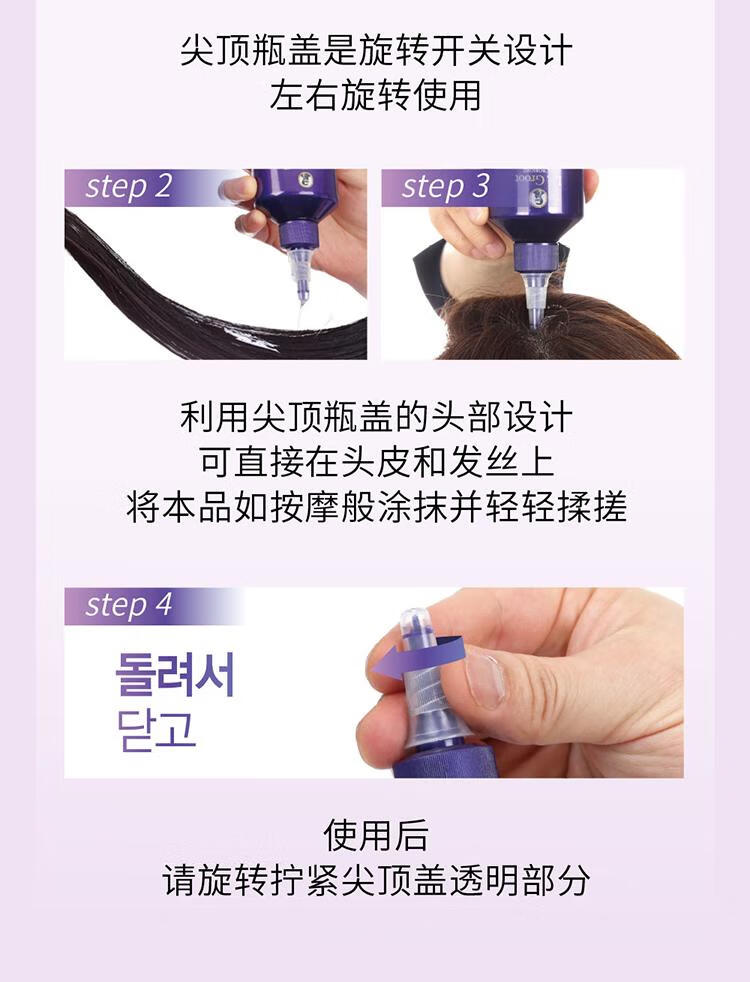 尖顶瓶盖是旋转开关设计
左右旋转使用

step 2

step 3

利用尖顶瓶盖的头部设计
可直接在头皮和发丝上
将本品如按摩般涂抹并轻轻揉搓

step 4

돌려서
닫고

使用后
请旋转拧紧尖顶盖透明部分