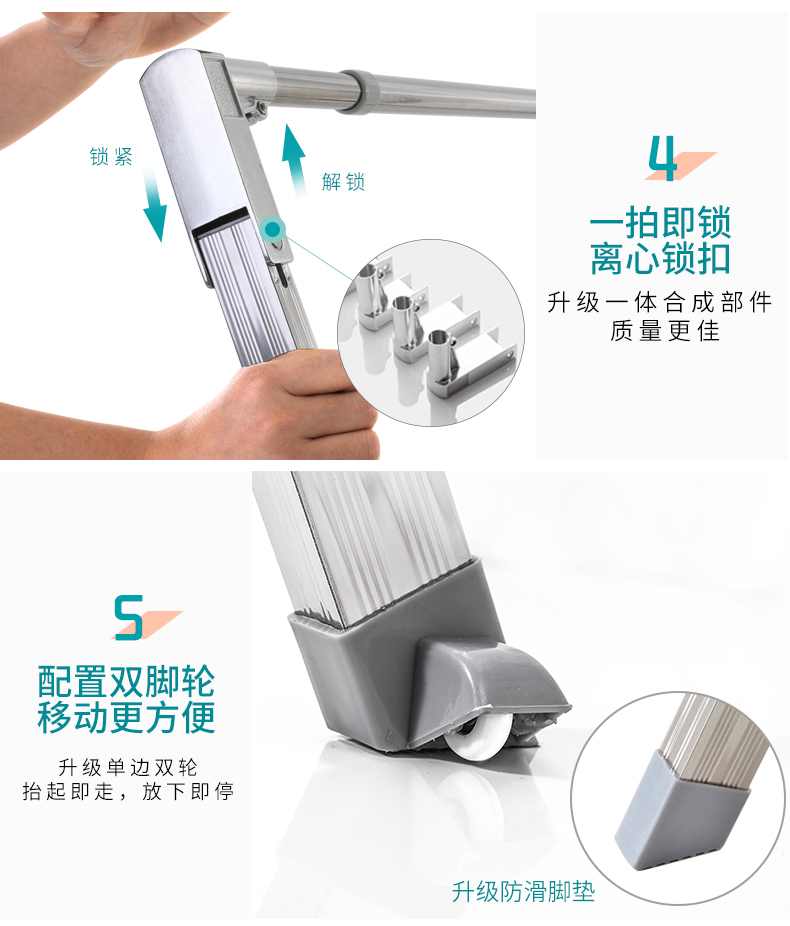 锁紧

解锁

4

一拍即锁
离心锁扣

升级一体合成部件
质量更佳

5

配置双脚轮
移动更方便

升级单边双轮
抬起即走，放下即停

升级防滑脚垫