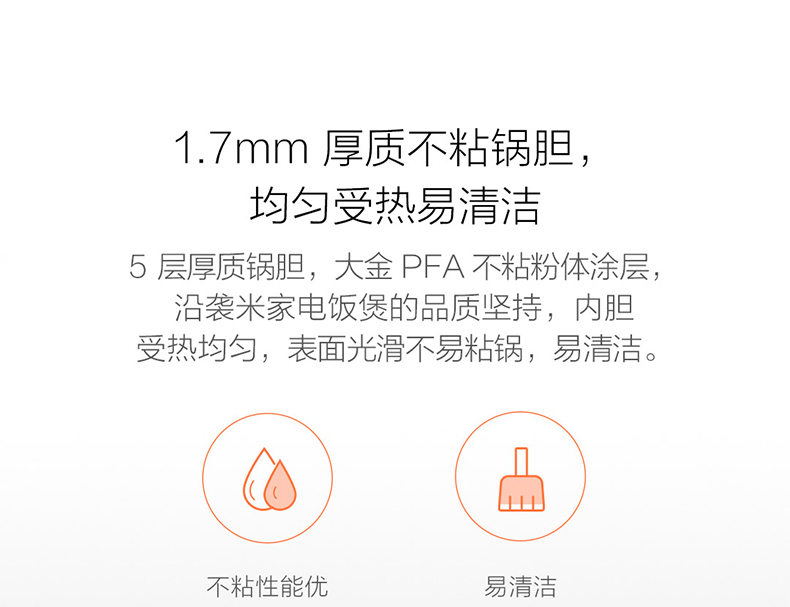 1.7mm厚质不粘锅胆，
均匀受热易清洁

5层厚质锅胆，大金PFA不粘粉体涂层，沿袭米家电饭煲的品质坚持，内胆受热均匀，表面光滑不易粘锅，易清洁。

不粘性能优

易清洁