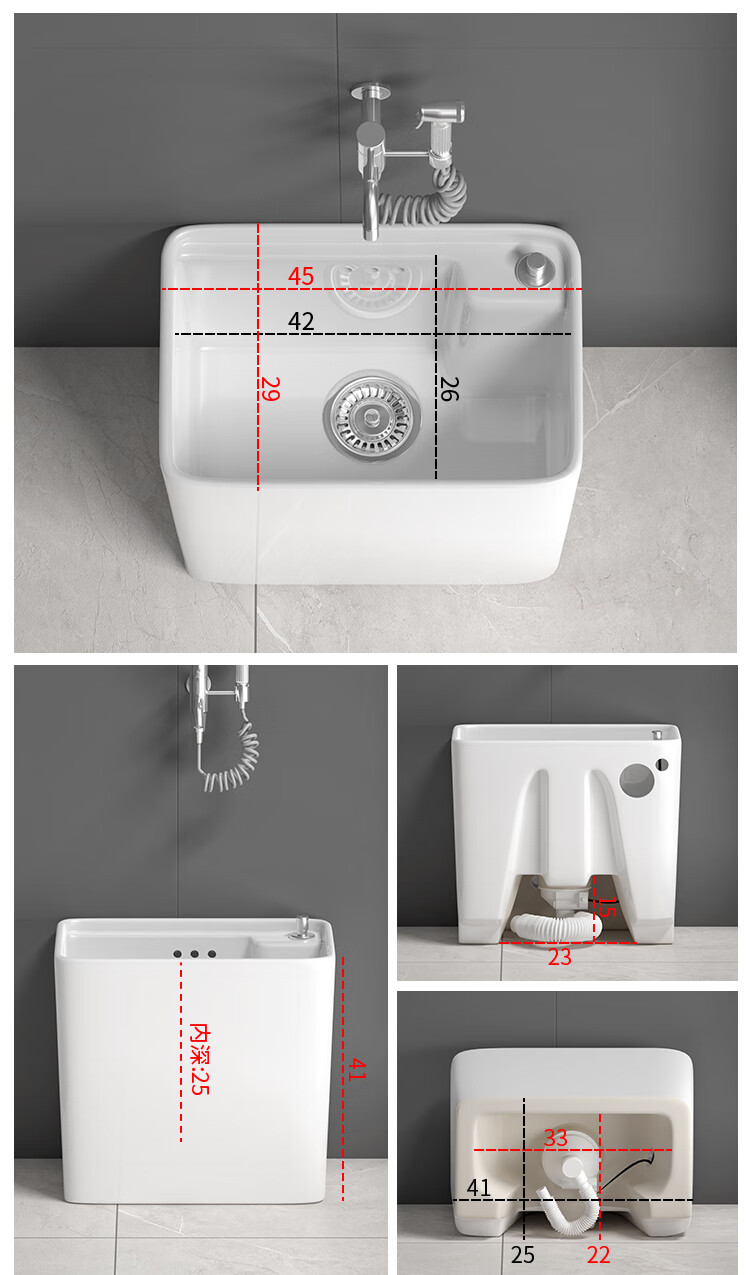 45
42
29
26

内深:25
41

15
23

33
41
25
22