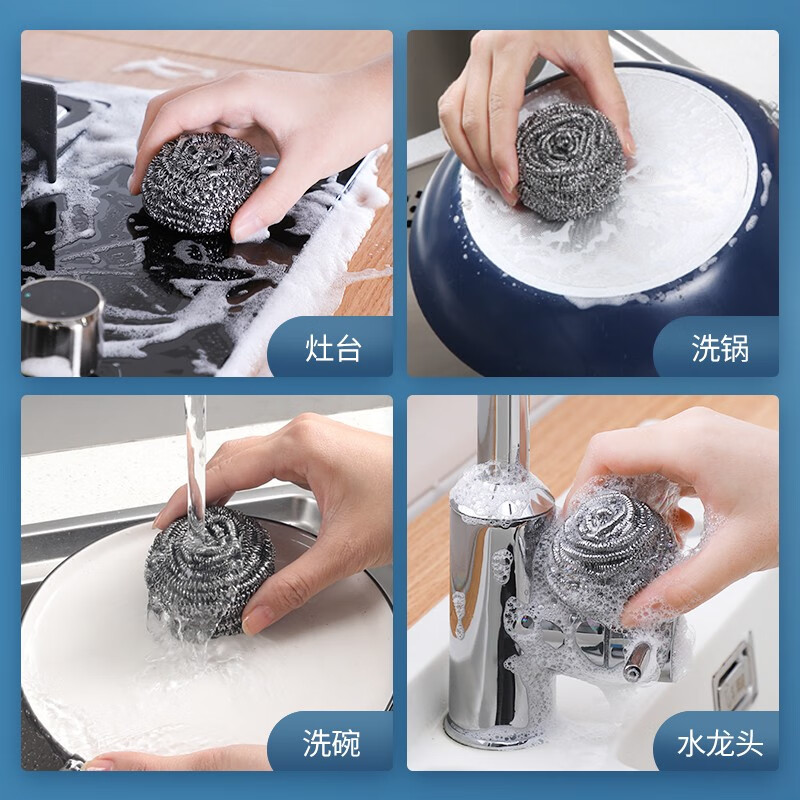 灶台

洗锅

洗碗

水龙头