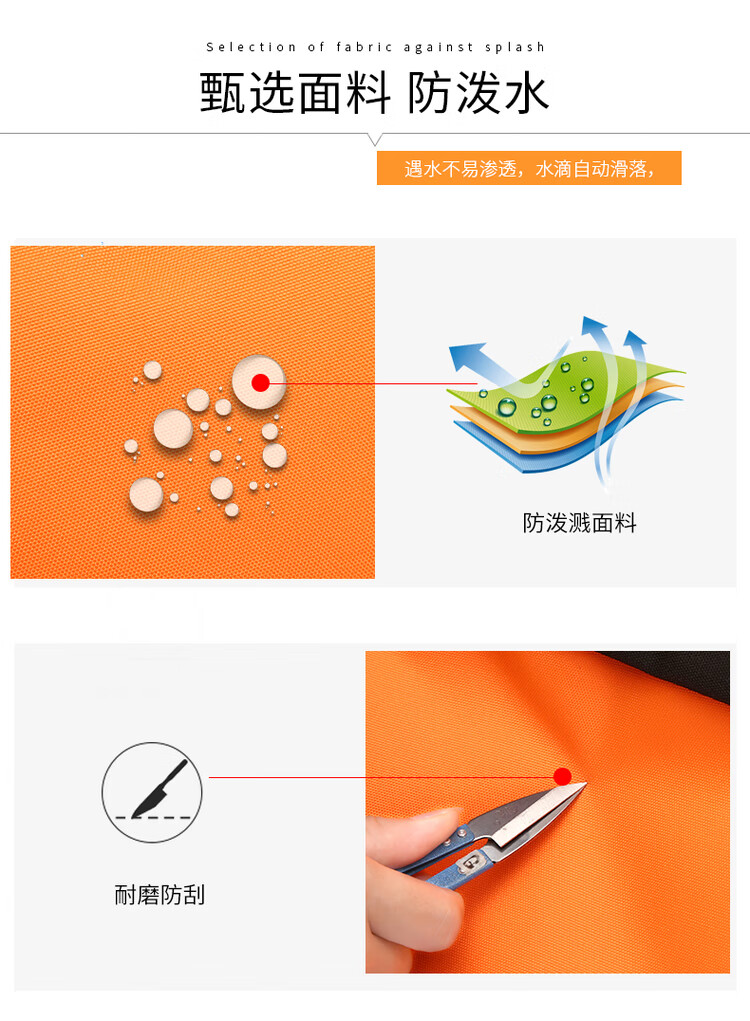 Selection of fabric against splash

甄选面料 防泼水

遇水不易渗透，水滴自动滑落，

防泼溅面料

耐磨防刮