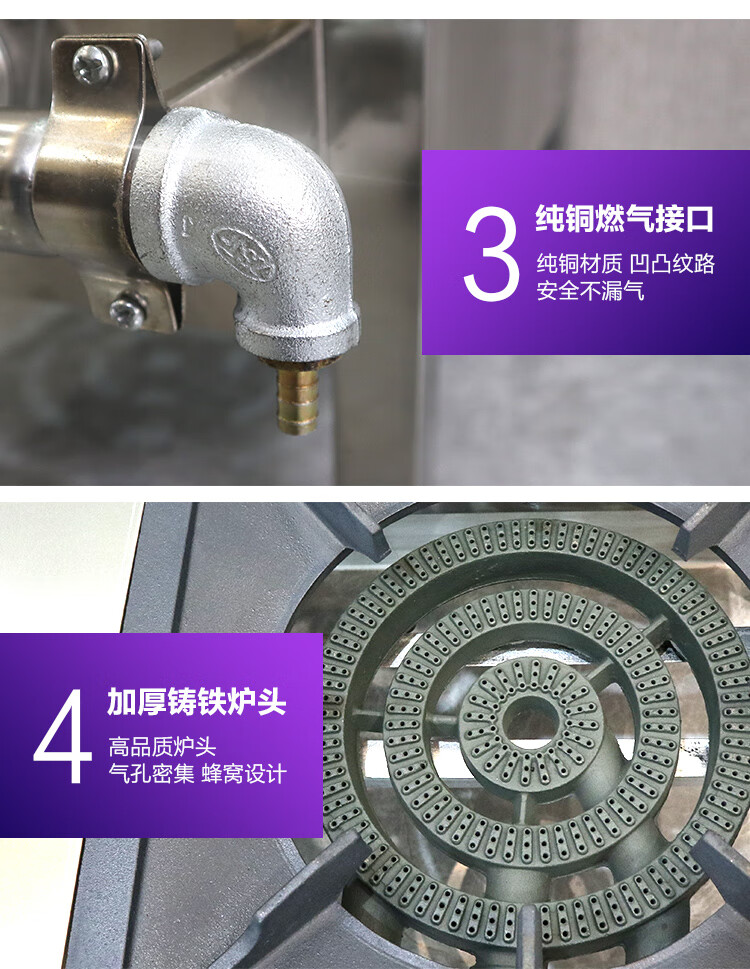 3 纯铜燃气接口

纯铜材质 凹凸纹路
安全不漏气

4 加厚铸铁炉头

高品质炉头
气孔密集 蜂窝设计