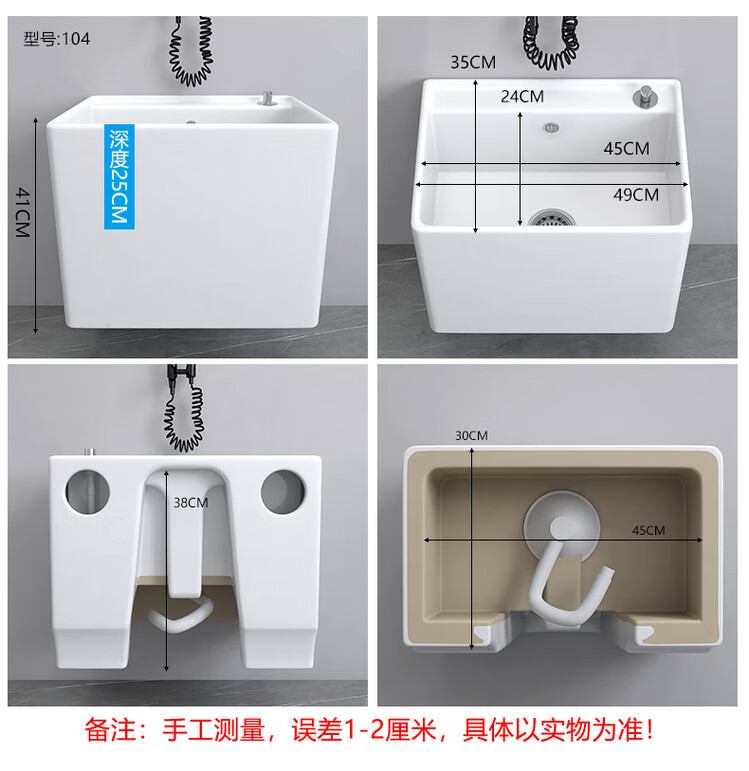 型号:104

深度25CM

41CM

35CM

24CM

45CM

49CM

38CM

30CM

45CM

备注：手工测量，误差1-2厘米，具体以实物为准！