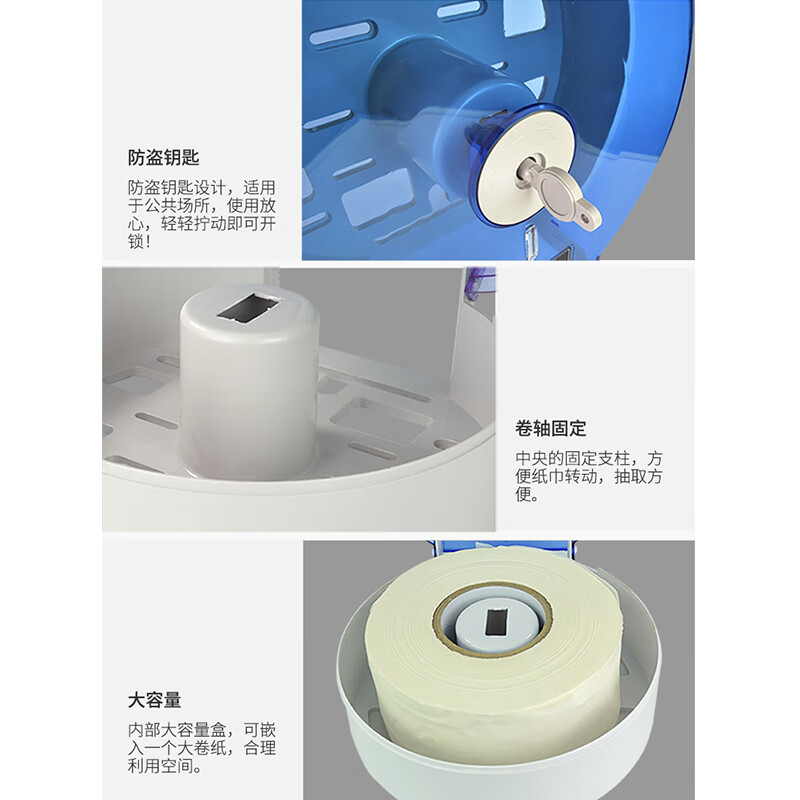 防盗钥匙

防盗钥匙设计，适用于公共场所，使用放心，轻轻拧动即可开锁！

卷轴固定

中央的固定支柱，方便纸巾转动，抽取方便。

大容量

内部大容量盒，可嵌入一个大卷纸，合理利用空间。