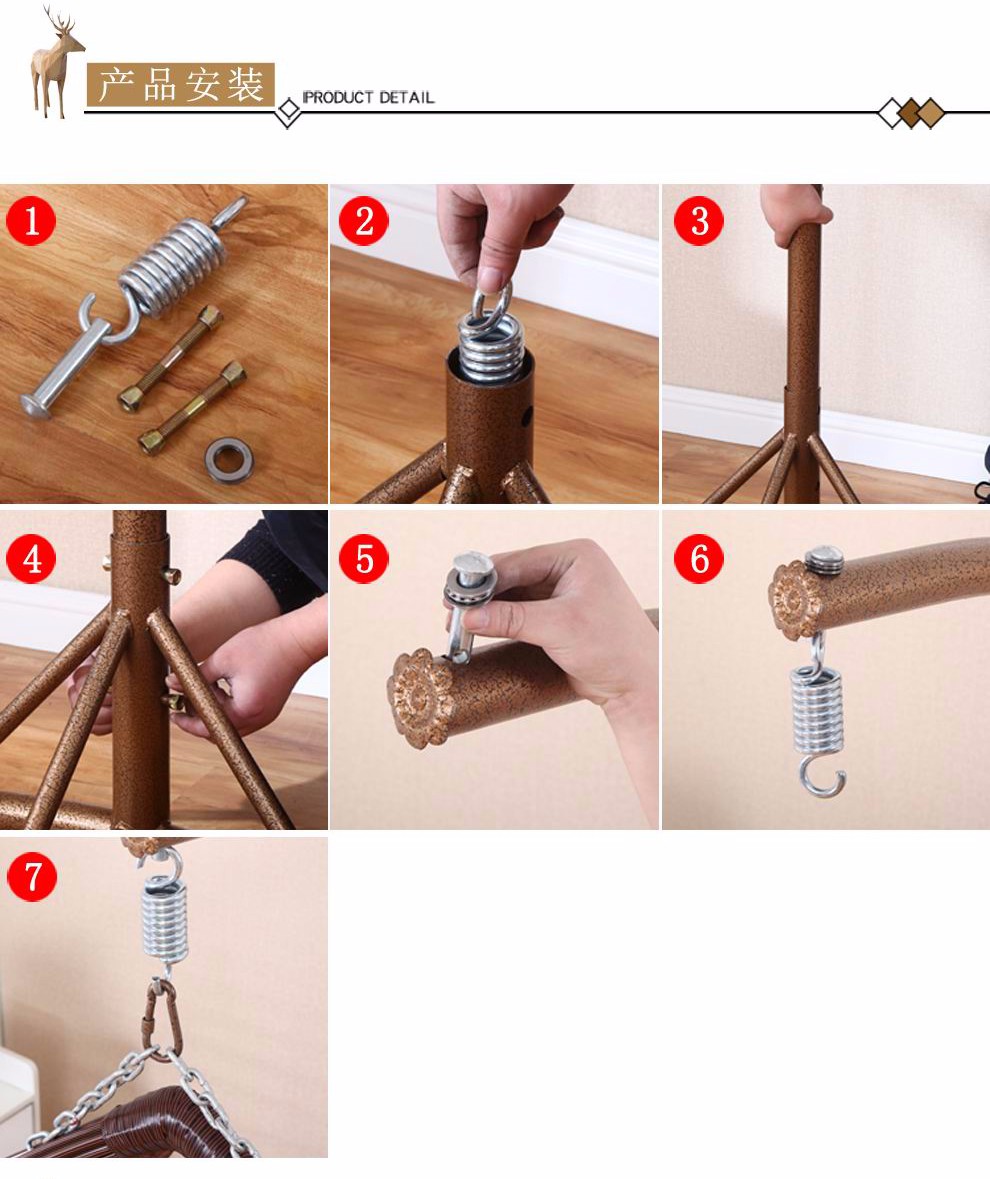 产品安装

PRODUCT DETAIL

1

2

3

4

5

6

7