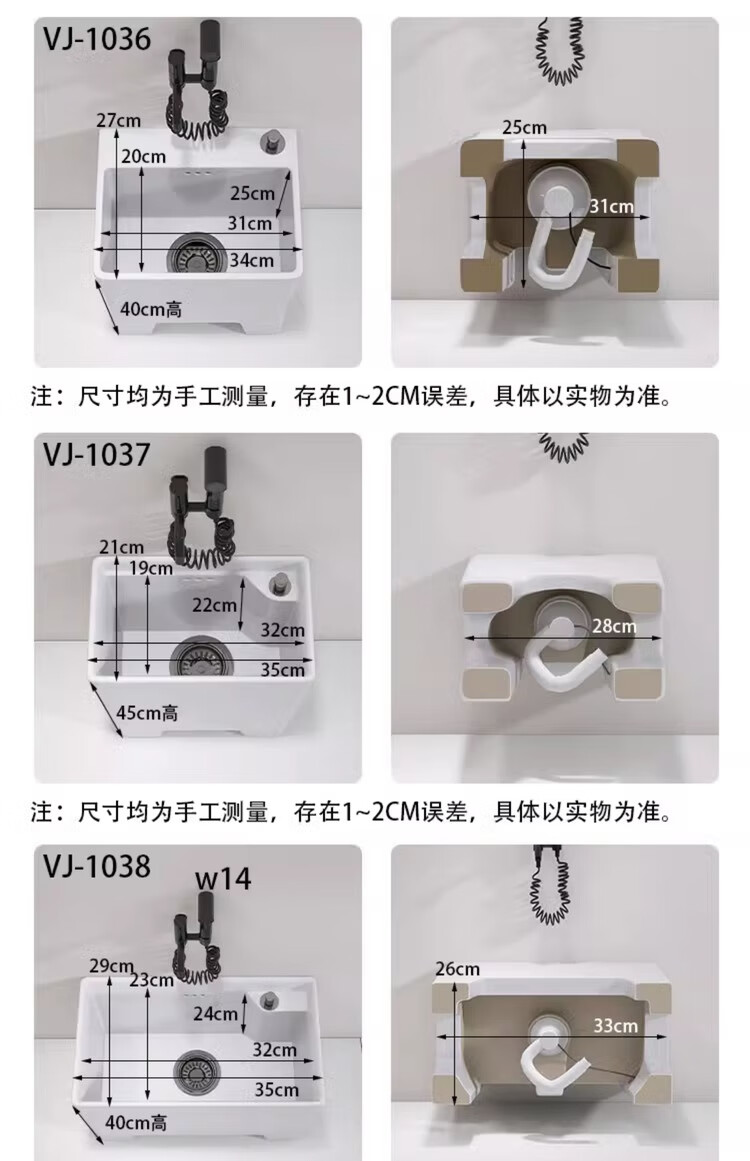 VJ-1036

27cm
20cm
25cm
31cm
34cm
40cm高

25cm
31cm

注：尺寸均为手工测量，存在1~2CM误差，具体以实物为准。

VJ-1037

21cm
19cm
22cm
32cm
35cm
45cm高

28cm

注：尺寸均为手工测量，存在1~2CM误差，具体以实物为准。

VJ-1038
w14

29cm
23cm
24cm
32cm
35cm
40cm高

26cm
33cm