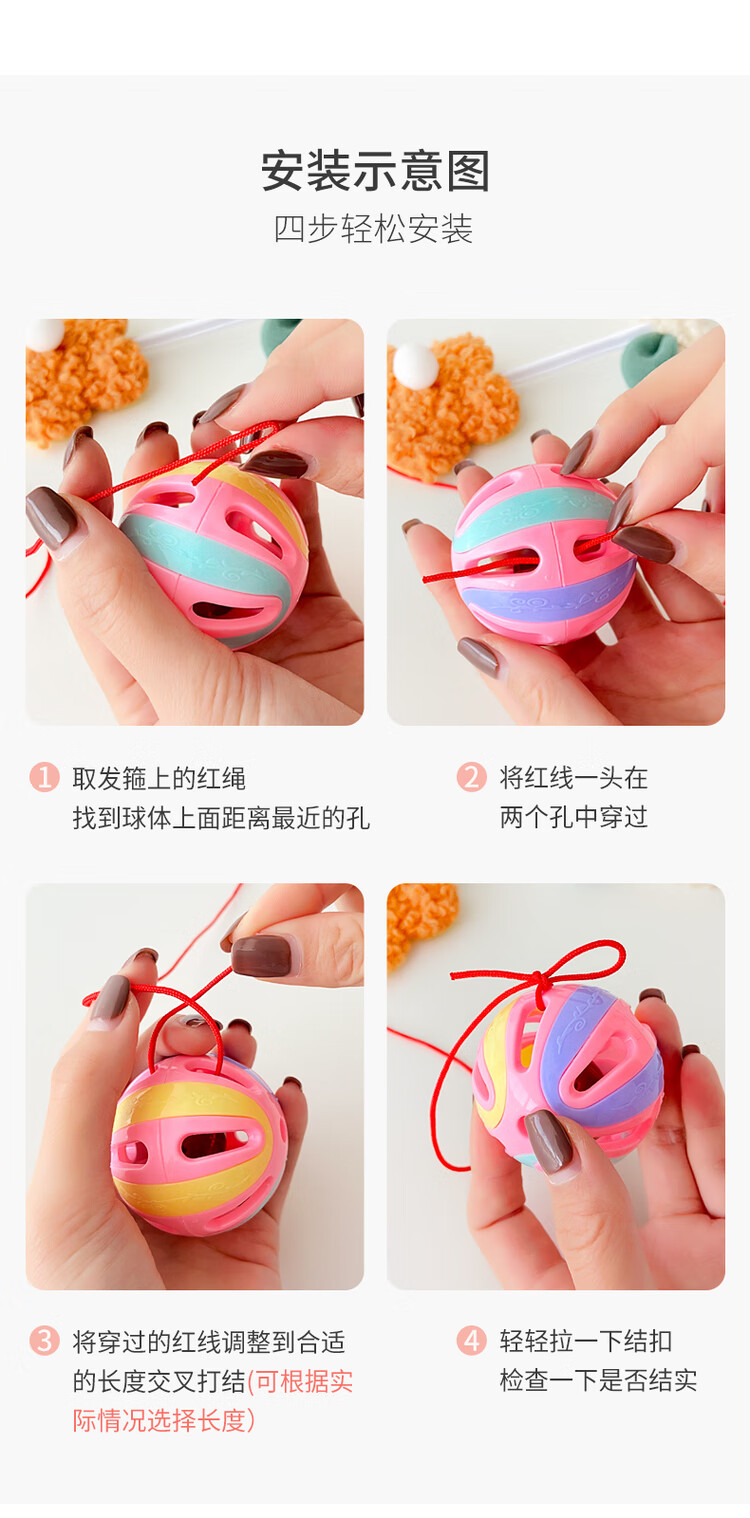 安装示意图
四步轻松安装

1 取发箍上的红绳
找到球体上面距离最近的孔

2 将红线一头在
两个孔中穿过

3 将穿过的红线调整到合适的长度交叉打结(可根据实际情况选择长度)

4 轻轻拉一下结扣
检查一下是否结实