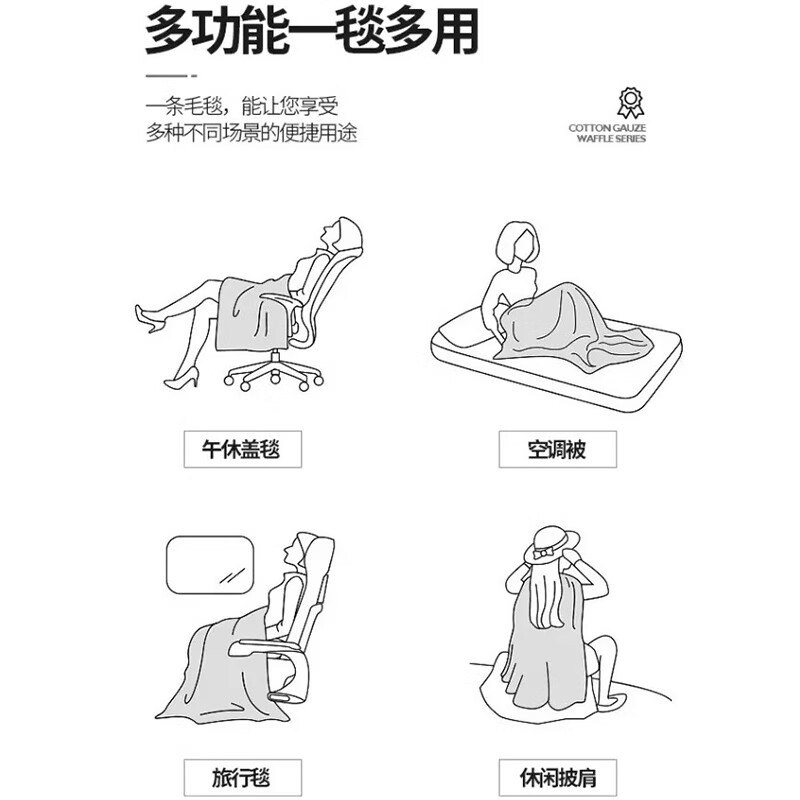 多功能一毯多用

一条毛毯，能让您享受
多种不同场景的便捷用途

COTTON GAUZE
WAFFLE SERIES

午休盖毯

空调被

旅行毯

休闲披肩