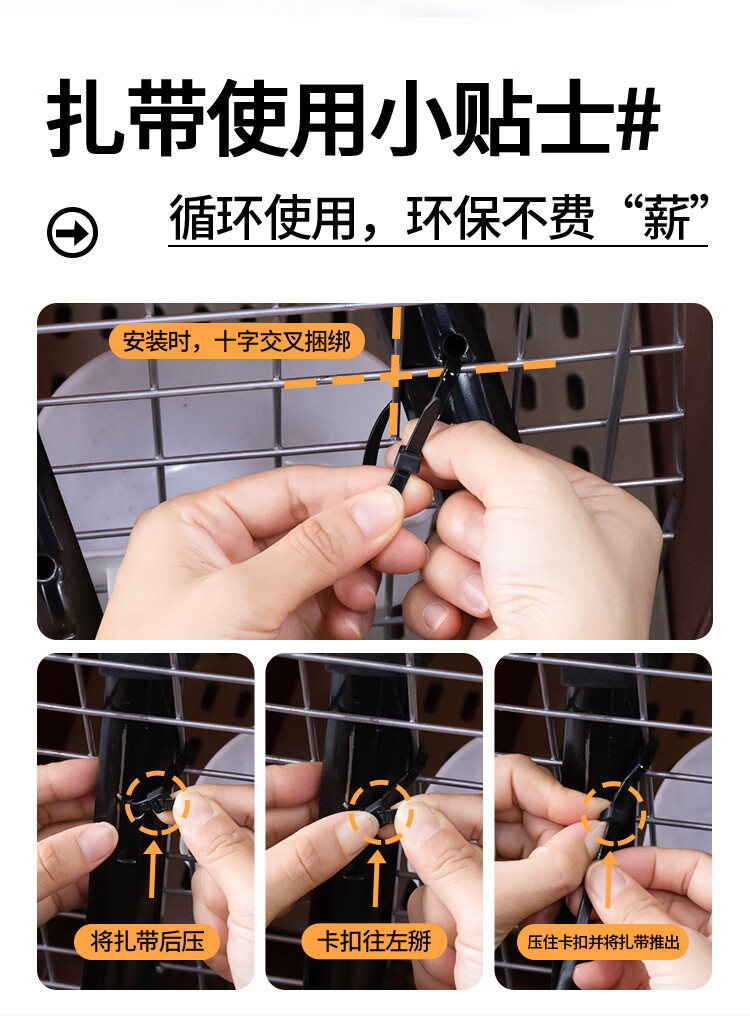 扎带使用小贴士#

循环使用，环保不费“薪”

安装时，十字交叉捆绑

将扎带后压

卡扣往左掰

压住卡扣并将扎带推出