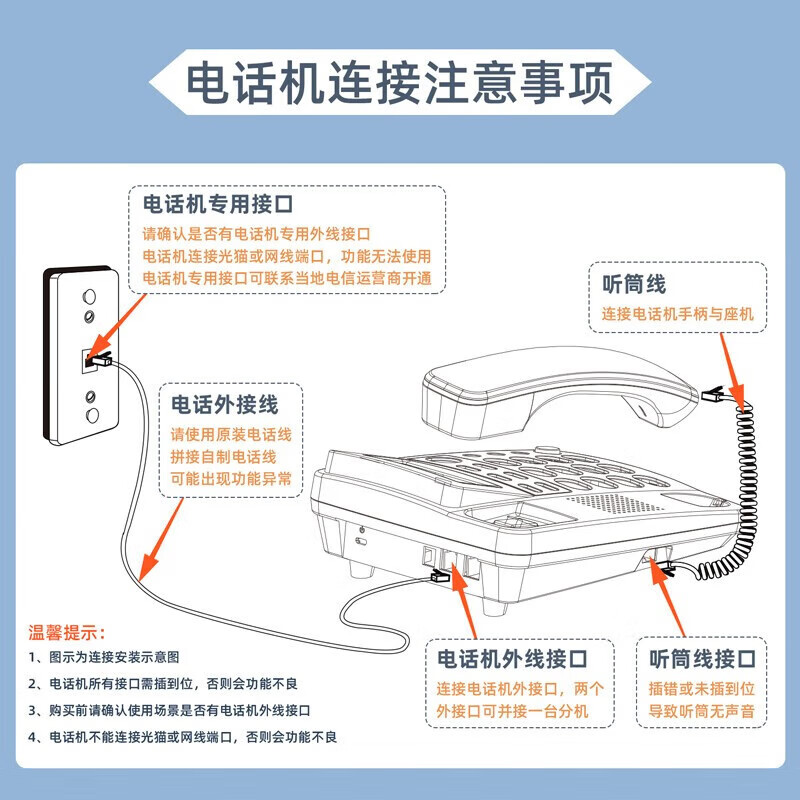 电话机连接注意事项

电话机专用接口
请确认是否有电话机专用外线接口
电话机连接光猫或网线端口，功能无法使用
电话机专用接口可联系当地电信运营商开通

听筒线
连接电话机手柄与座机

电话外接线
请使用原装电话线
拼接自制电话线
可能出现功能异常

温馨提示：
1、图示为连接安装示意图
2、电话机所有接口需插到位，否则会功能不良
3、购买前请确认使用场景是否有电话机外线接口
4、电话机不能连接光猫或网线端口，否则会功能不良

电话机外线接口
连接电话机外接口，两个外接口可并接一台分机

听筒线接口
插错或未插到位
导致听筒无声音