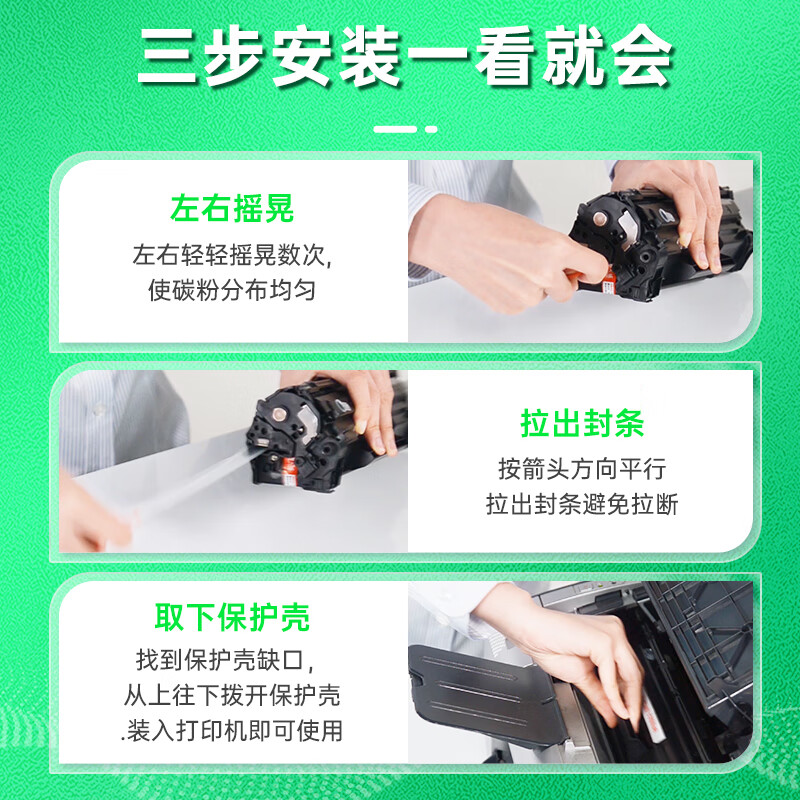 三步安装一看就会

左右摇晃
左右轻轻摇晃数次,
使碳粉分布均匀

拉出封条
按箭头方向平行
拉出封条避免拉断

取下保护壳
找到保护壳缺口,
从上往下拨开保护壳
.装入打印机即可使用