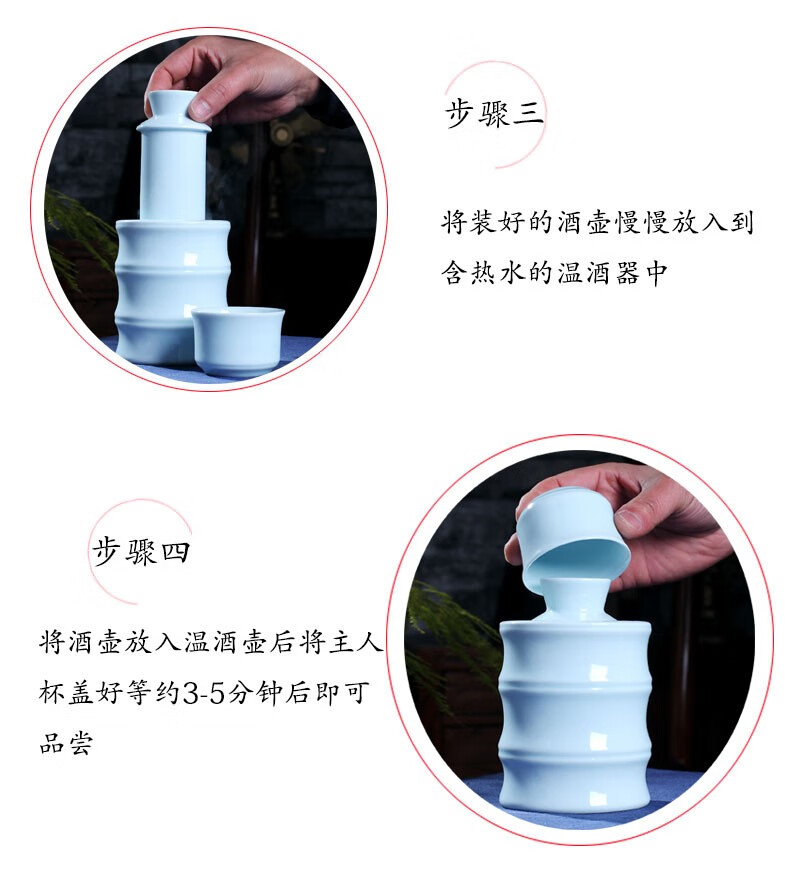 步骤三

将装好的酒壶慢慢放入到含热水的温酒器中

步骤四

将酒壶放入温酒壶后将主人杯盖好等约3-5分钟后即可品尝