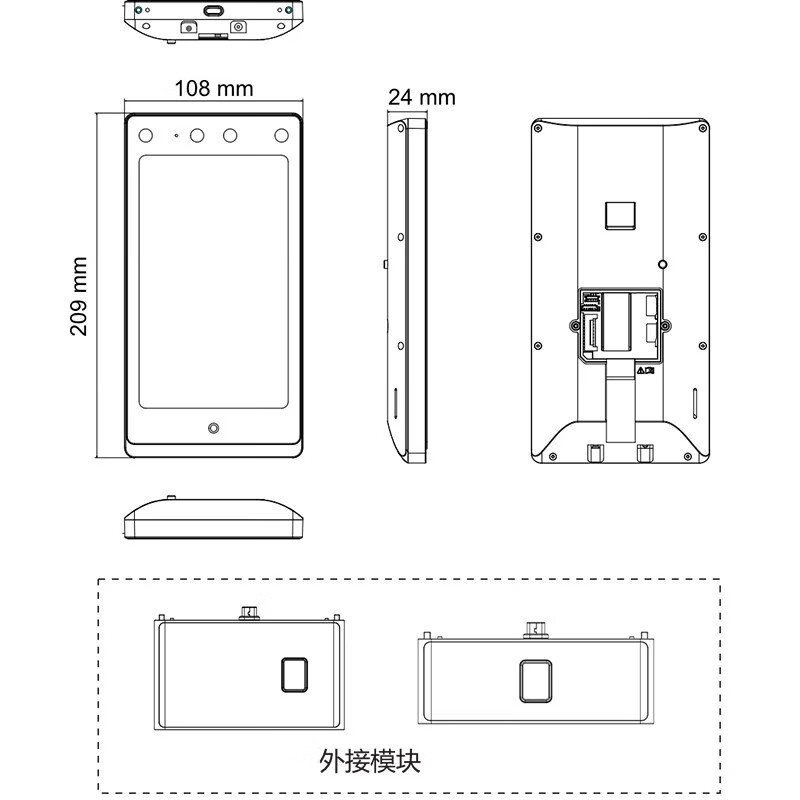 108 mm
24 mm
209 mm
外接模块