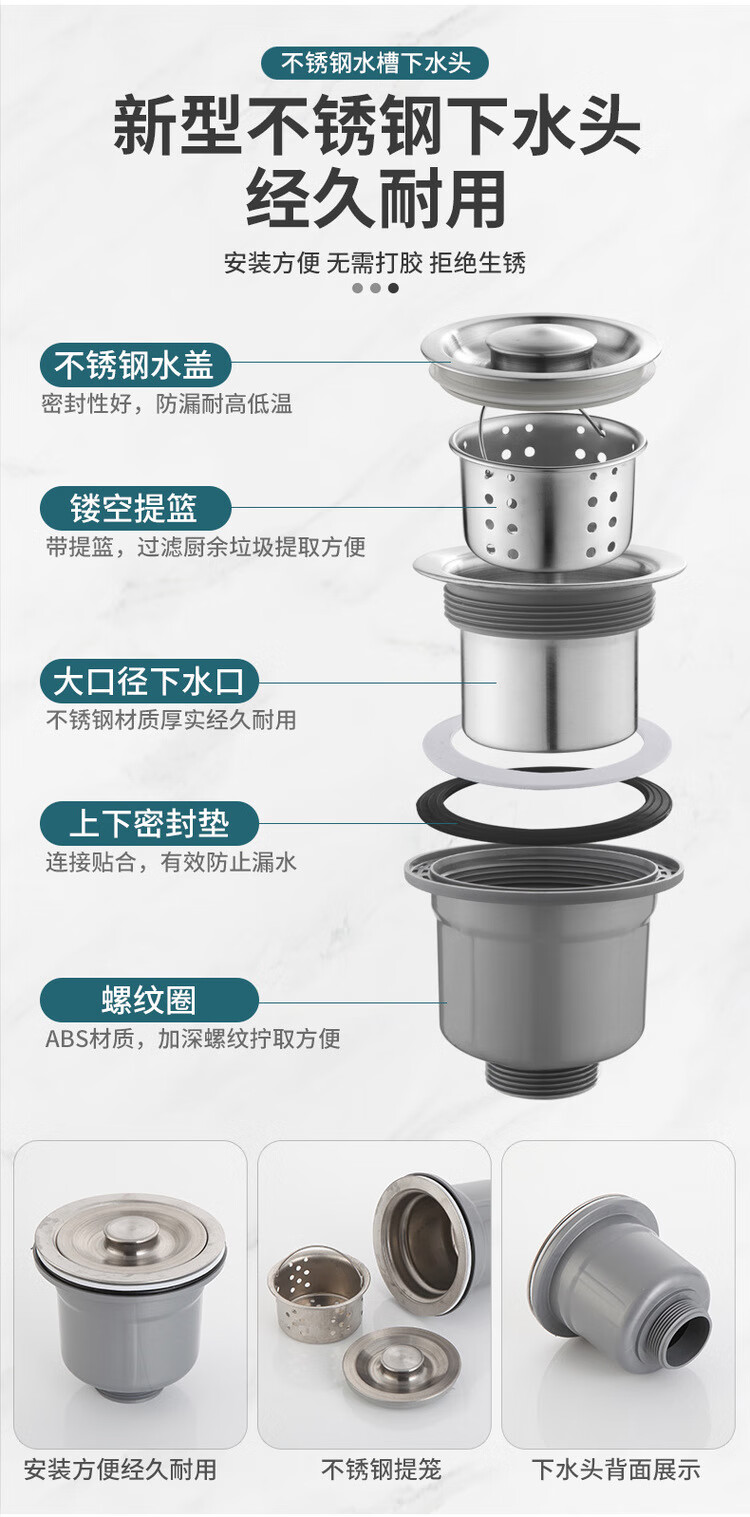 不锈钢水槽下水头

新型不锈钢下水头
经久耐用

安装方便 无需打胶 拒绝生锈

不锈钢水盖
密封性好，防漏耐高低温

镂空提篮
带提篮，过滤厨余垃圾提取方便

大口径下水口
不锈钢材质厚实经久耐用

上下密封垫
连接贴合，有效防止漏水

螺纹圈
ABS材质，加深螺纹拧取方便

安装方便经久耐用

不锈钢提笼

下水头背面展示