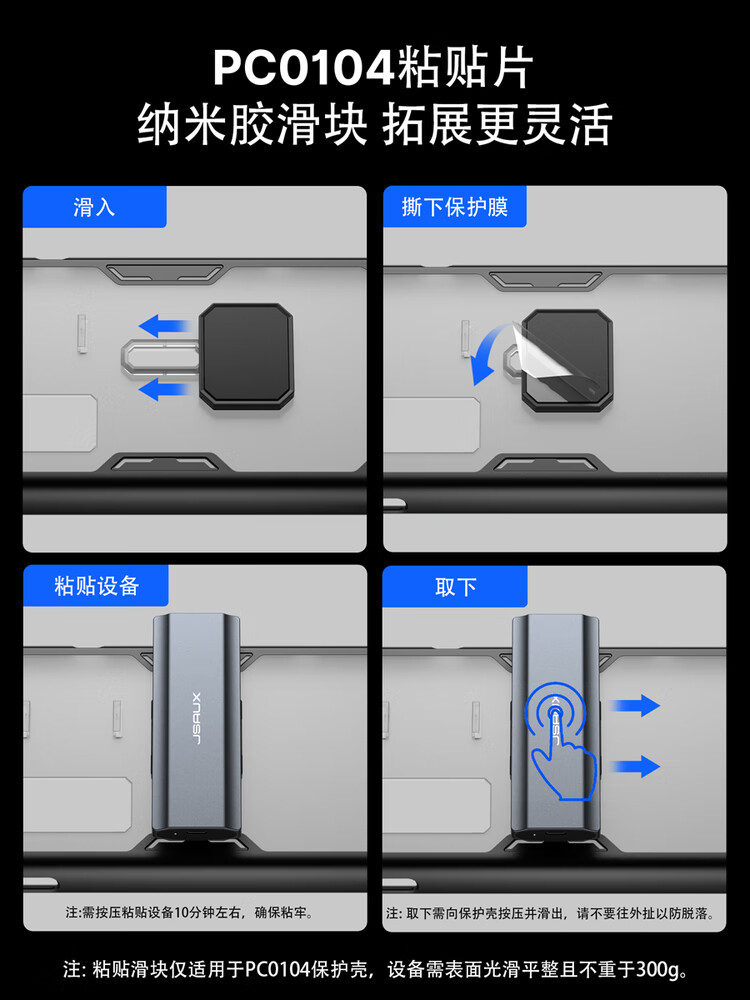 PC0104粘贴片
纳米胶滑块 拓展更灵活

滑入

撕下保护膜

粘贴设备

JSAUX

注:需按压粘贴设备10分钟左右，确保粘牢。

取下

JSAUX

注: 取下需向保护壳按压并滑出，请不要往外扯以防脱落。

注: 粘贴滑块仅适用于PC0104保护壳，设备需表面光滑平整且不重于300g。