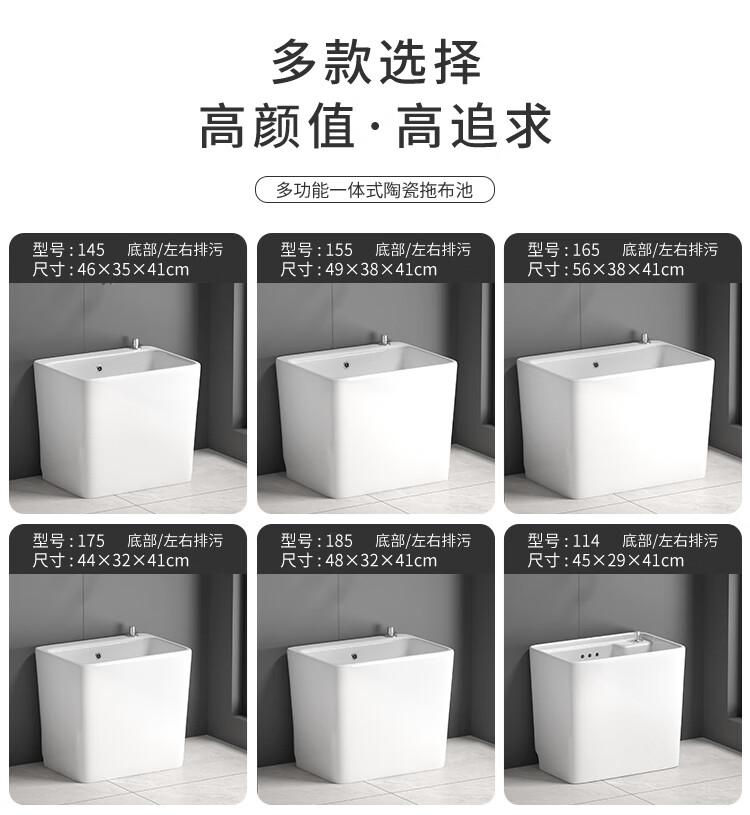 多款选择
高颜值·高追求

多功能一体式陶瓷拖布池

型号：145　底部/左右排污
尺寸：46×35×41cm

型号：155　底部/左右排污
尺寸：49×38×41cm

型号：165　底部/左右排污
尺寸：56×38×41cm

型号：175　底部/左右排污
尺寸：44×32×41cm

型号：185　底部/左右排污
尺寸：48×32×41cm

型号：114　底部/左右排污
尺寸：45×29×41cm