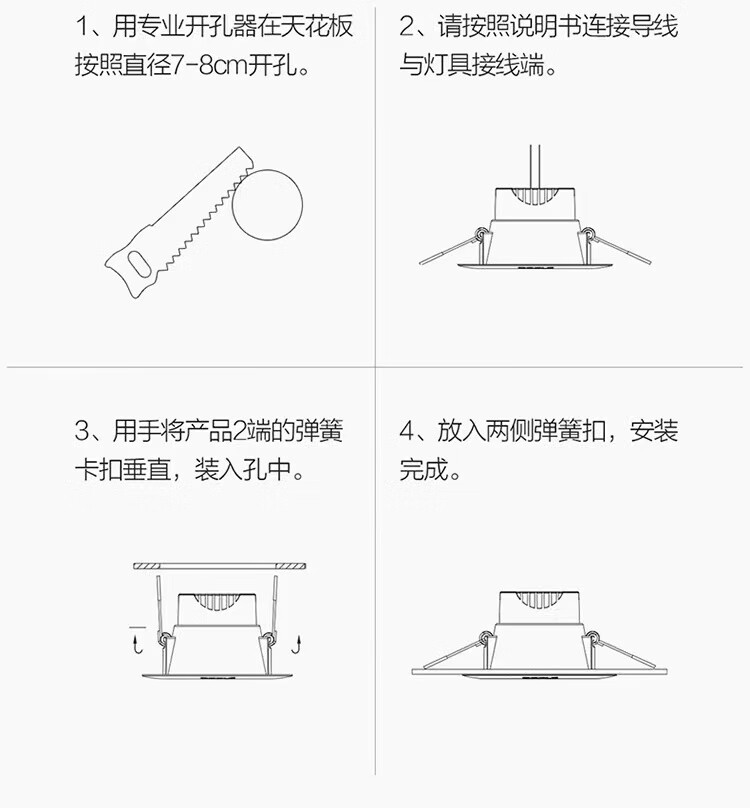 1、用专业开孔器在天花板按照直径7-8cm开孔。

2、请按照说明书连接导线与灯具接线端。

3、用手将产品2端的弹簧卡扣垂直，装入孔中。

4、放入两侧弹簧扣，安装完成。