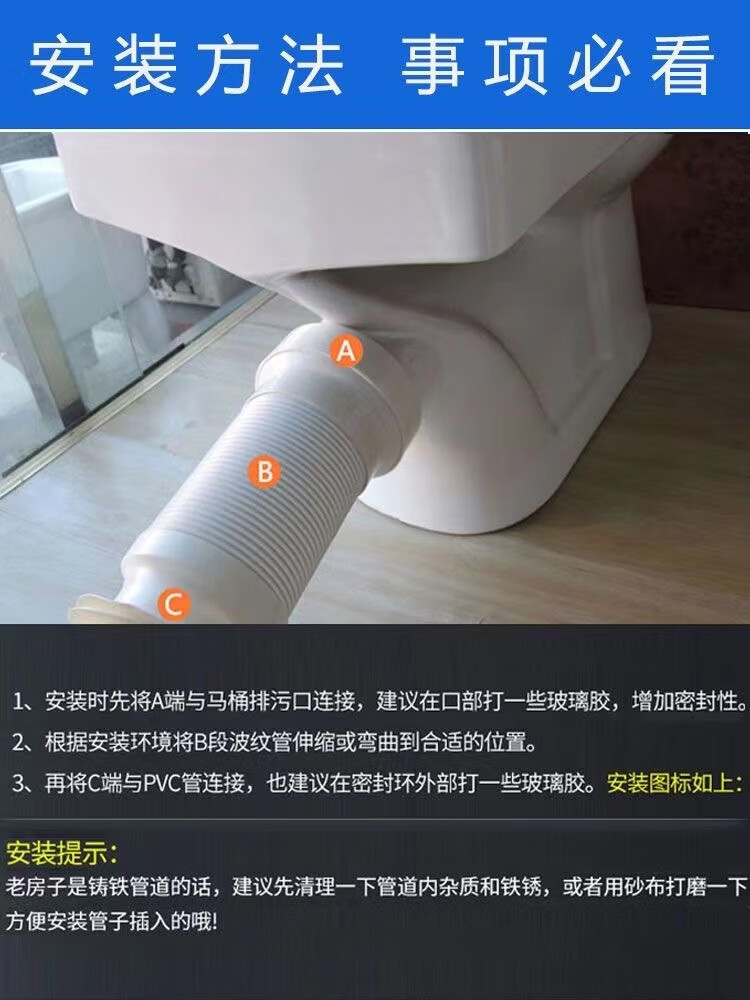 安装方法 事项必看

A

B

C

1、安装时先将A端与马桶排污口连接，建议在口部打一些玻璃胶，增加密封性。

2、根据安装环境将B段波纹管伸缩或弯曲到合适的位置。

3、再将C端与PVC管连接，也建议在密封环外部打一些玻璃胶。安装图标如上：

安装提示：

老房子是铸铁管道的话，建议先清理一下管道内杂质和铁锈，或者用砂布打磨一下方便安装管子插入的哦！