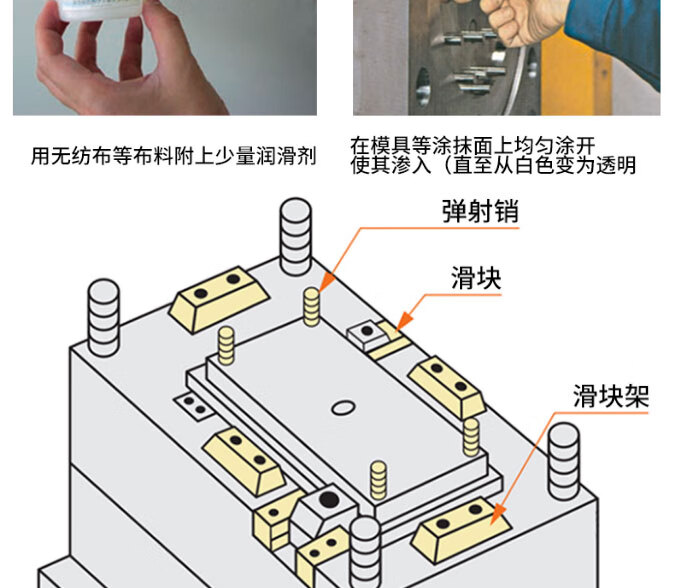 用无纺布等布料附上少量润滑剂

在模具等涂抹面上均匀涂开
使其渗入（直至从白色变为透明

弹射销

滑块

滑块架