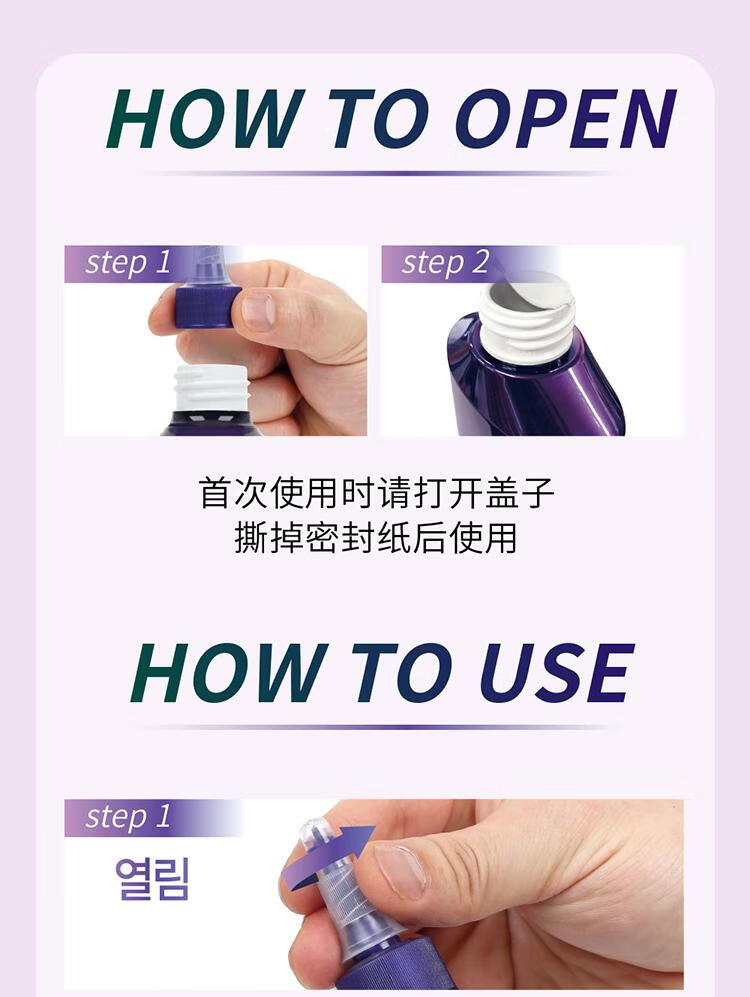 HOW TO OPEN

step 1

step 2

首次使用时请打开盖子
撕掉密封纸后使用

HOW TO USE

step 1

열림