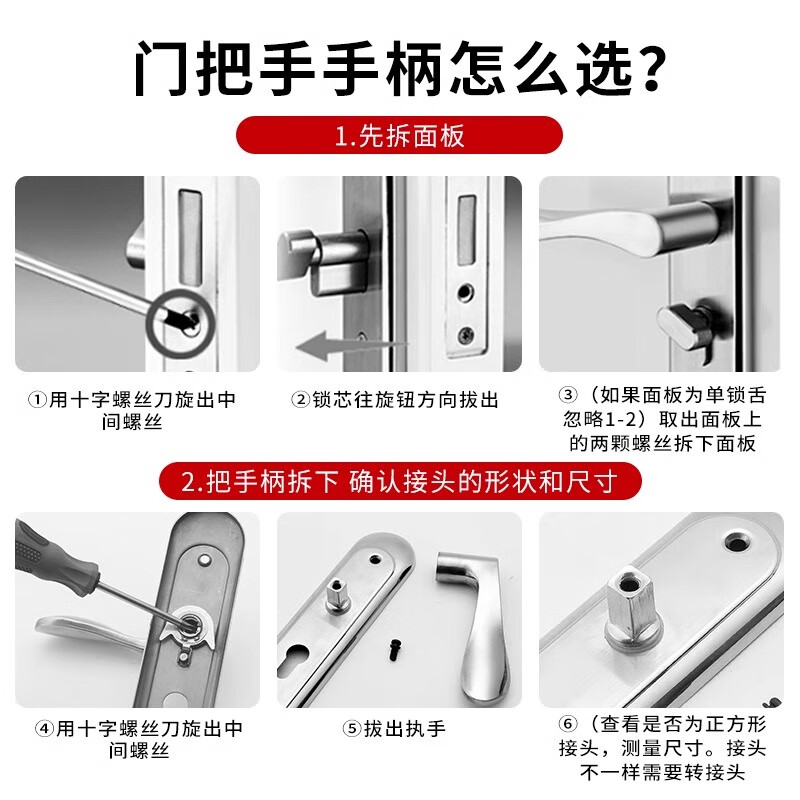 门把手手柄怎么选?

1.先拆面板

①用十字螺丝刀旋出中间螺丝

②锁芯往旋钮方向拔出

③（如果面板为单锁舌忽略1-2）取出面板上的两颗螺丝拆下面板

2.把手柄拆下 确认接头的形状和尺寸

④用十字螺丝刀旋出中间螺丝

⑤拔出执手

⑥（查看是否为正方形接头，测量尺寸。接头不一样需要转接头