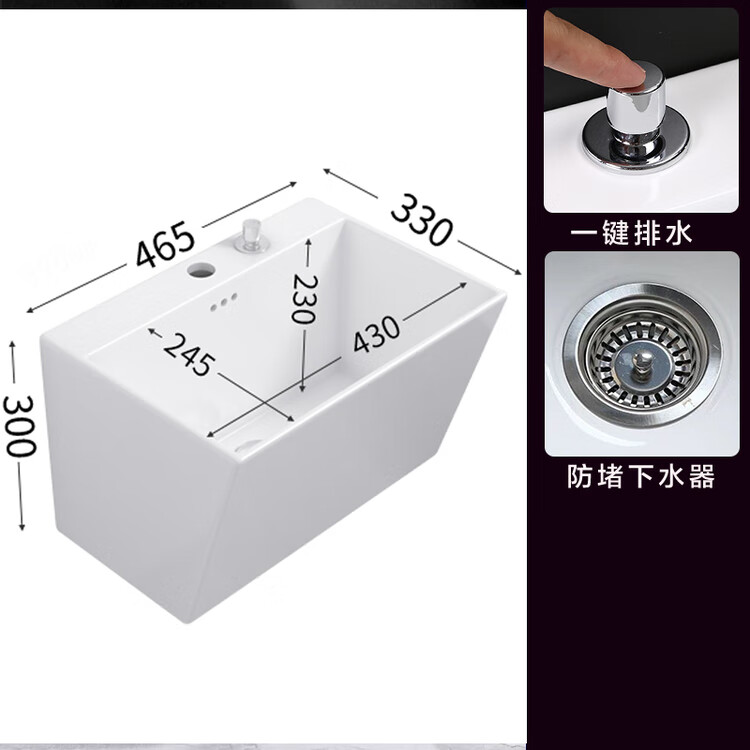 465
330
230
245
430
300
一键排水
防堵下水器