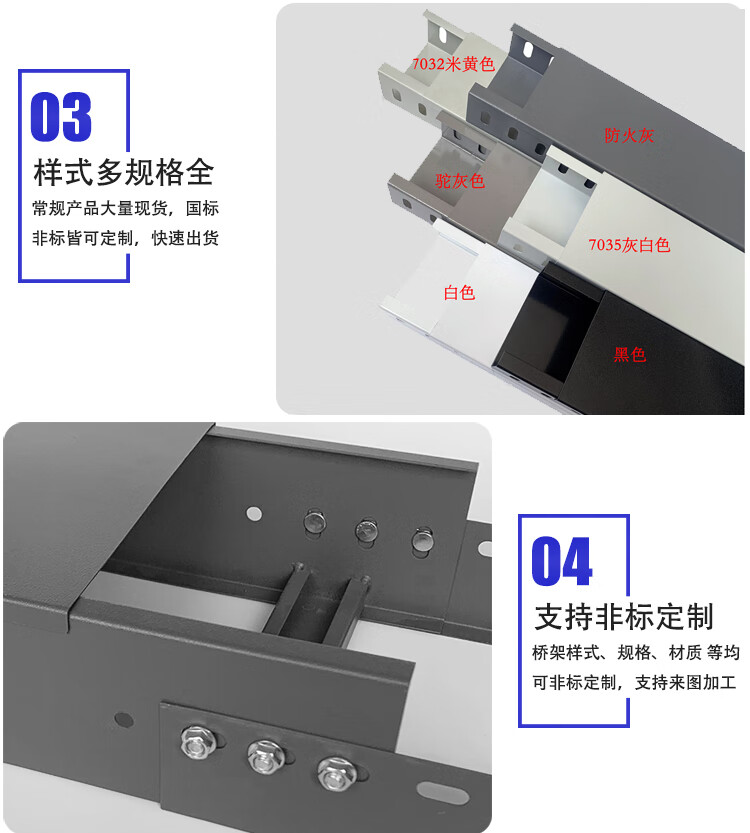 03

样式多规格全

常规产品大量现货，国标非标皆可定制，快速出货

7032米黄色

防火灰

驼灰色

7035灰白色

白色

黑色

04

支持非标定制

桥架样式、规格、材质 等均可非标定制，支持来图加工