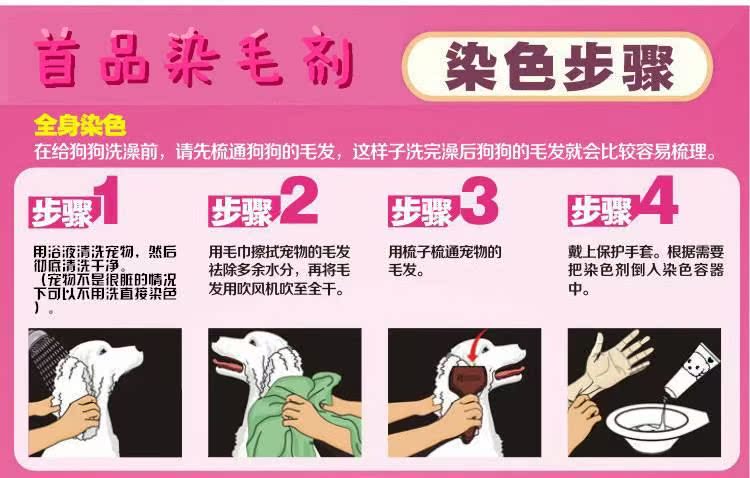 首品染毛剂

染色步骤

全身染色

在给狗狗洗澡前，请先梳通狗狗的毛发，这样子洗完澡后狗狗的毛发就会比较容易梳理。

步骤1

用浴液清洗宠物，然后彻底清洗干净。
（宠物不是很脏的情况下可以不用洗直接染色）。

步骤2

用毛巾擦拭宠物的毛发祛除多余水分，再将毛发用吹风机吹至全干。

步骤3

用梳子梳通宠物的毛发。

步骤4

戴上保护手套。根据需要把染色剂倒入染色容器中。