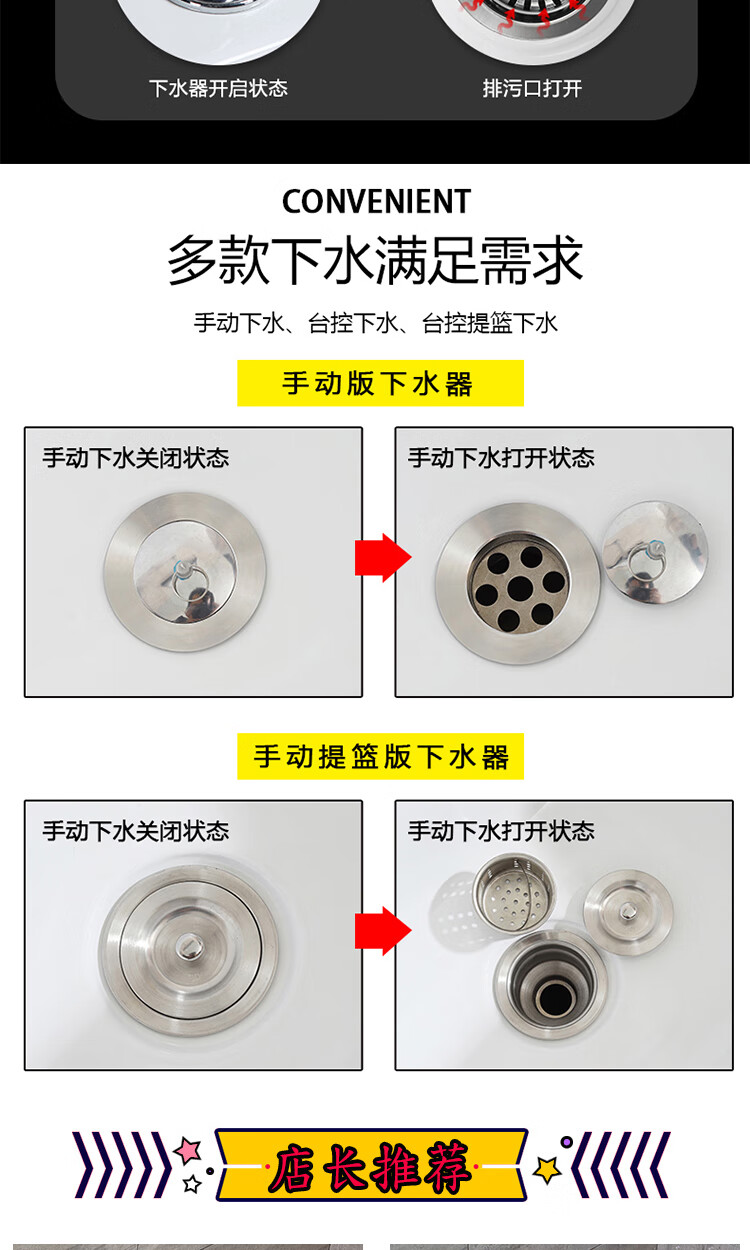 下水器开启状态

排污口打开

CONVENIENT

多款下水满足需求

手动下水、台控下水、台控提篮下水

手动版下水器

手动下水关闭状态

手动下水打开状态

手动提篮版下水器

手动下水关闭状态

手动下水打开状态

店长推荐