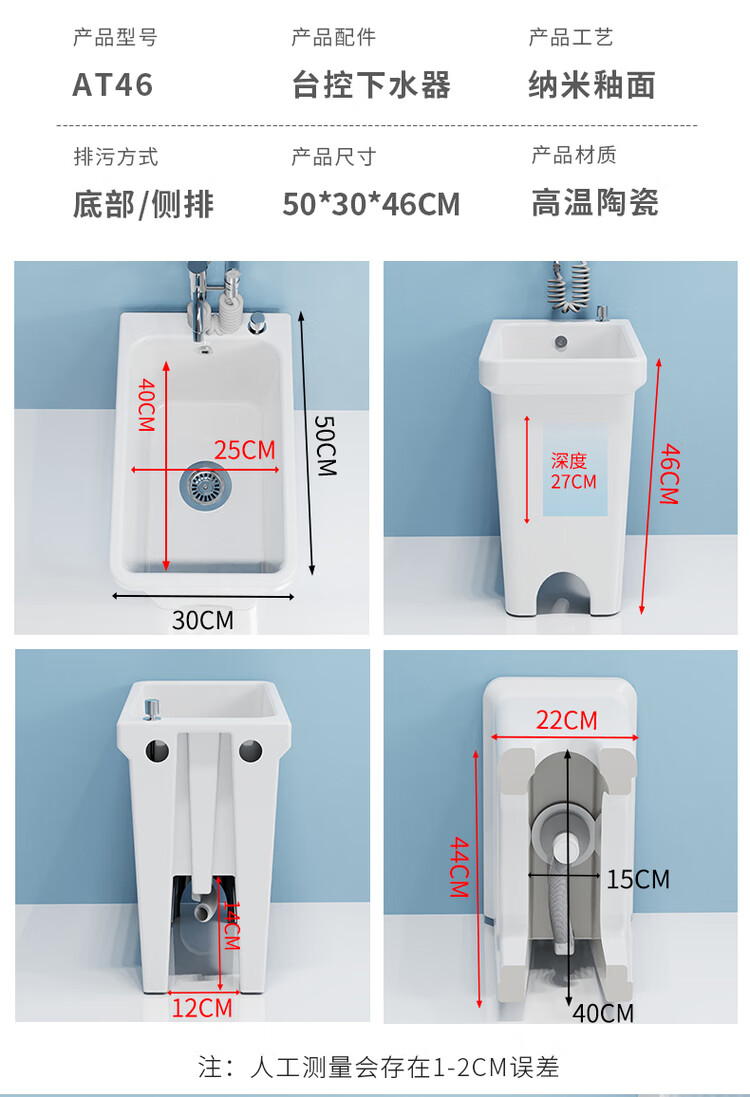 产品型号
AT46

产品配件
台控下水器

产品工艺
纳米釉面

排污方式
底部/侧排

产品尺寸
50*30*46CM

产品材质
高温陶瓷

40CM
25CM
50CM
30CM

深度
27CM
46CM

14CM
12CM

22CM
44CM
15CM
40CM

注：人工测量会存在1-2CM误差