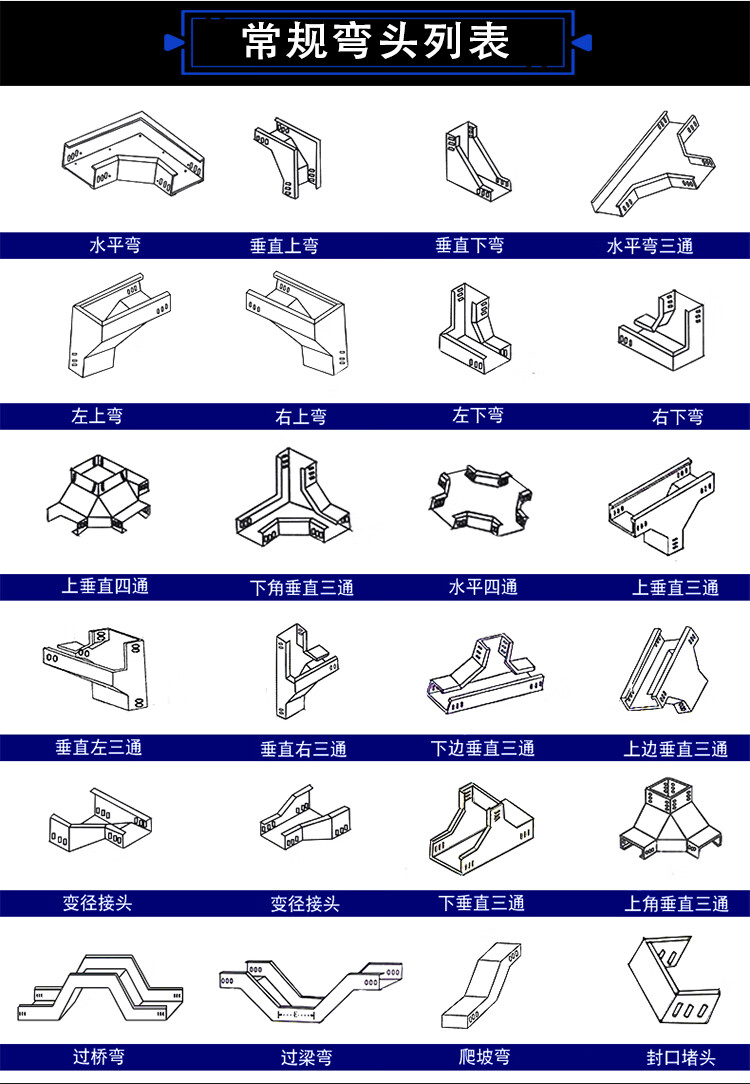 常规弯头列表

水平弯 垂直上弯 垂直下弯 水平弯三通

左上弯 右上弯 左下弯 右下弯

上垂直四通 下角垂直三通 水平四通 上垂直三通

垂直左三通 垂直右三通 下边垂直三通 上边垂直三通

变径接头 变径接头 下垂直三通 上角垂直三通

过桥弯 过梁弯 爬坡弯 封口堵头