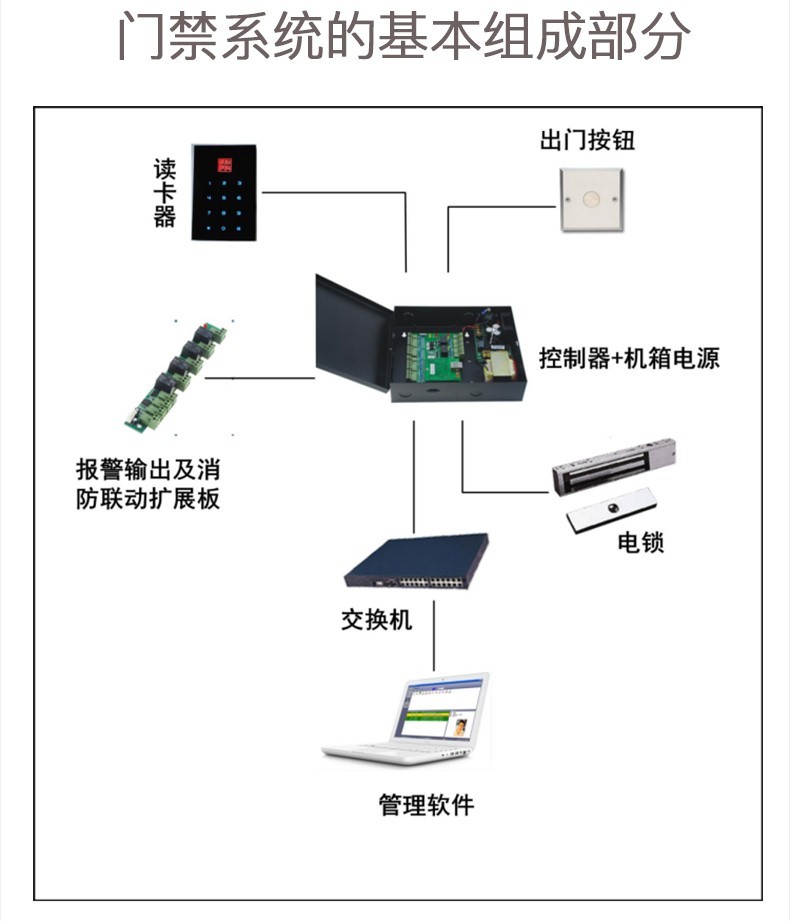 门禁系统的基本组成部分

读卡器

出门按钮

控制器+机箱电源

报警输出及消防联动扩展板

电锁

交换机

管理软件