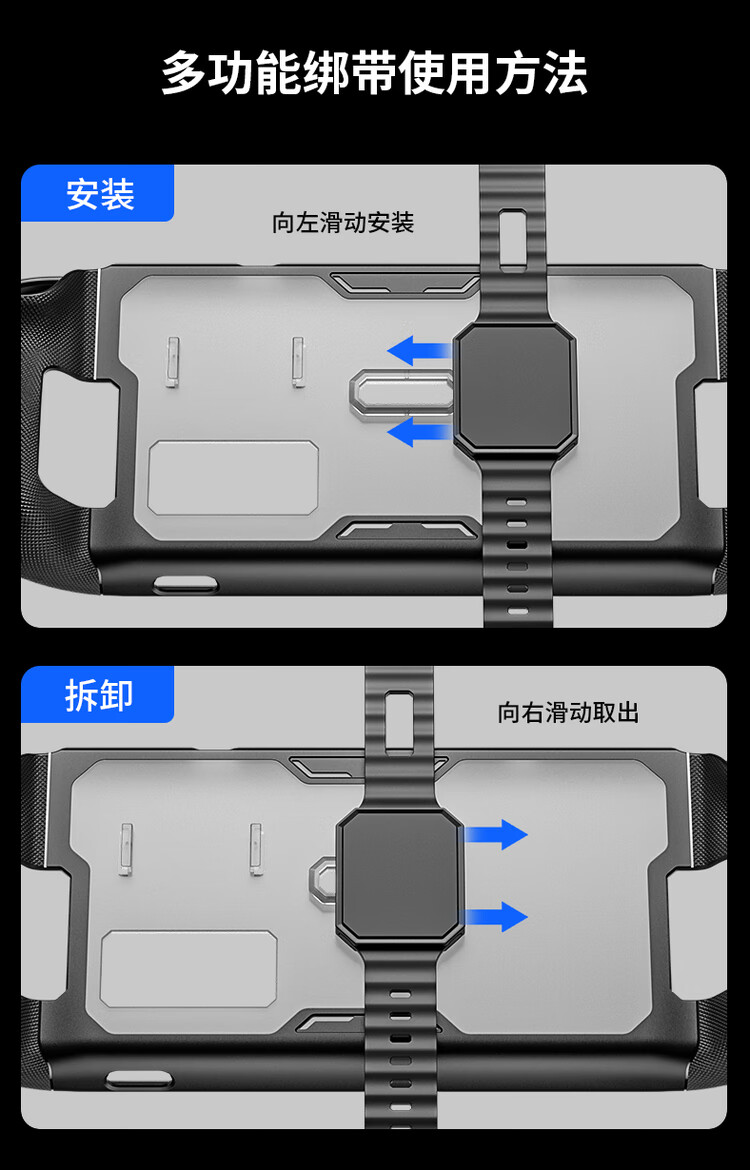 多功能绑带使用方法

安装

向左滑动安装

拆卸

向右滑动取出