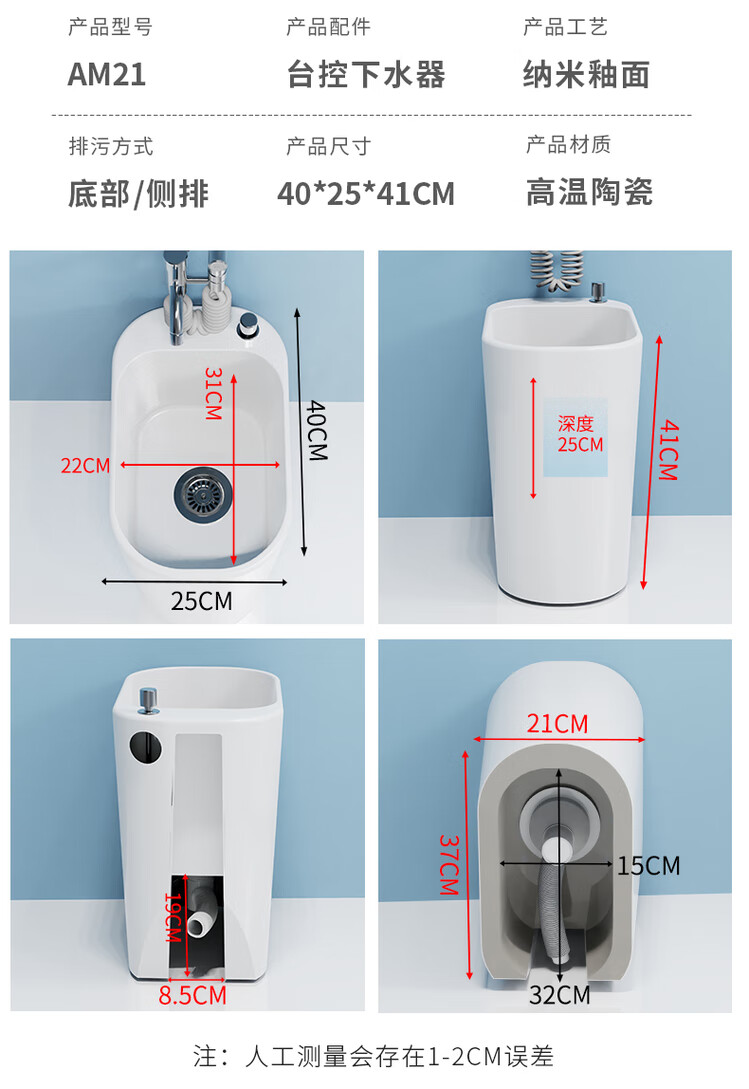 产品型号
AM21

产品配件
台控下水器

产品工艺
纳米釉面

排污方式
底部/侧排

产品尺寸
40*25*41CM

产品材质
高温陶瓷

31CM
22CM
40CM
25CM

深度
25CM
41CM

19CM
8.5CM

21CM
37CM
15CM
32CM

注：人工测量会存在1-2CM误差