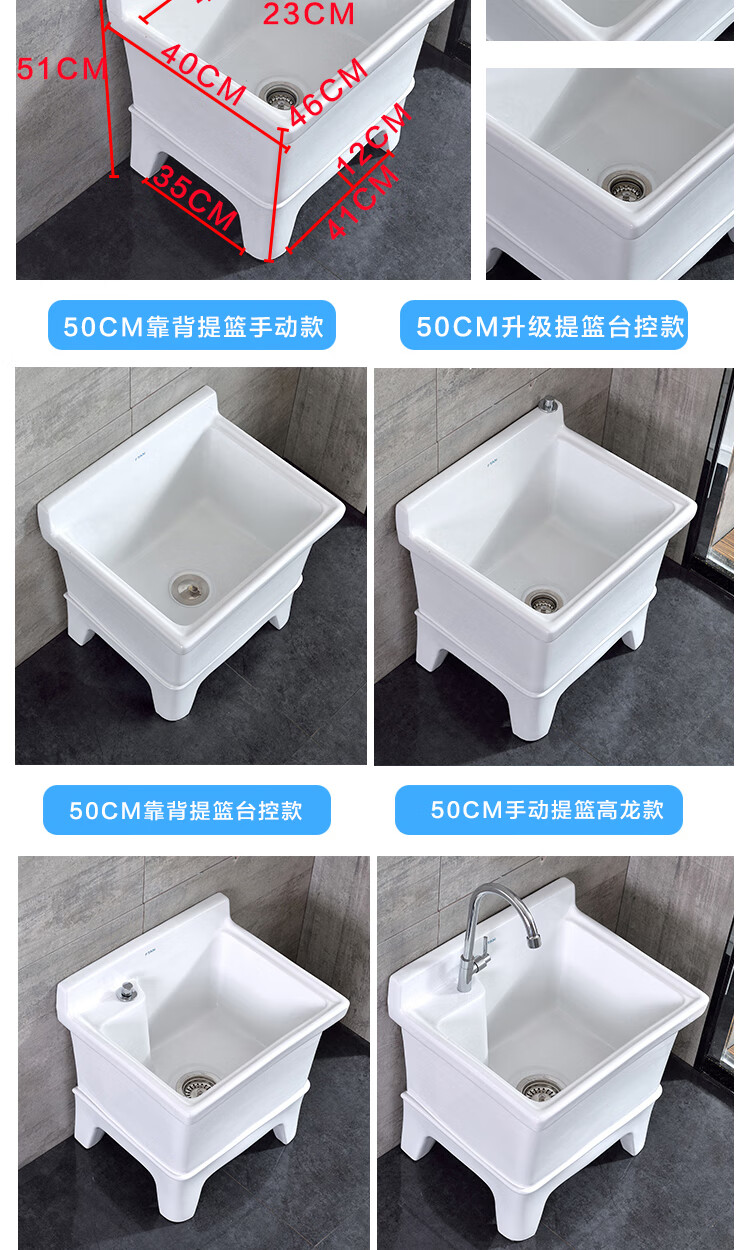 23CM
51CM
40CM
46CM
12CM
35CM
41CM

50CM靠背提篮手动款

50CM升级提篮台控款

50CM靠背提篮台控款

50CM手动提篮高龙款