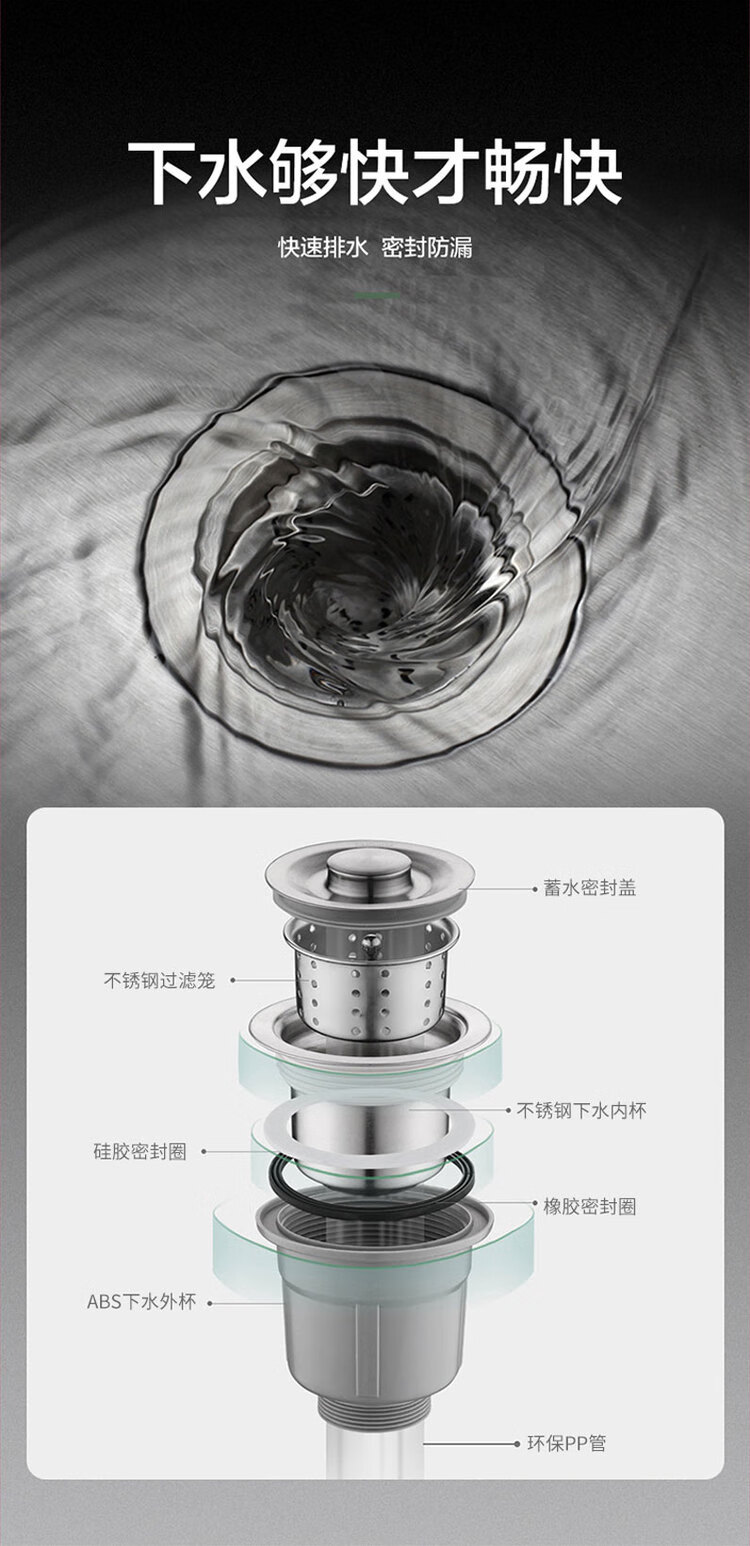 下水够快才畅快

快速排水 密封防漏

蓄水密封盖

不锈钢过滤笼

不锈钢下水内杯

硅胶密封圈

橡胶密封圈

ABS下水外杯

环保PP管