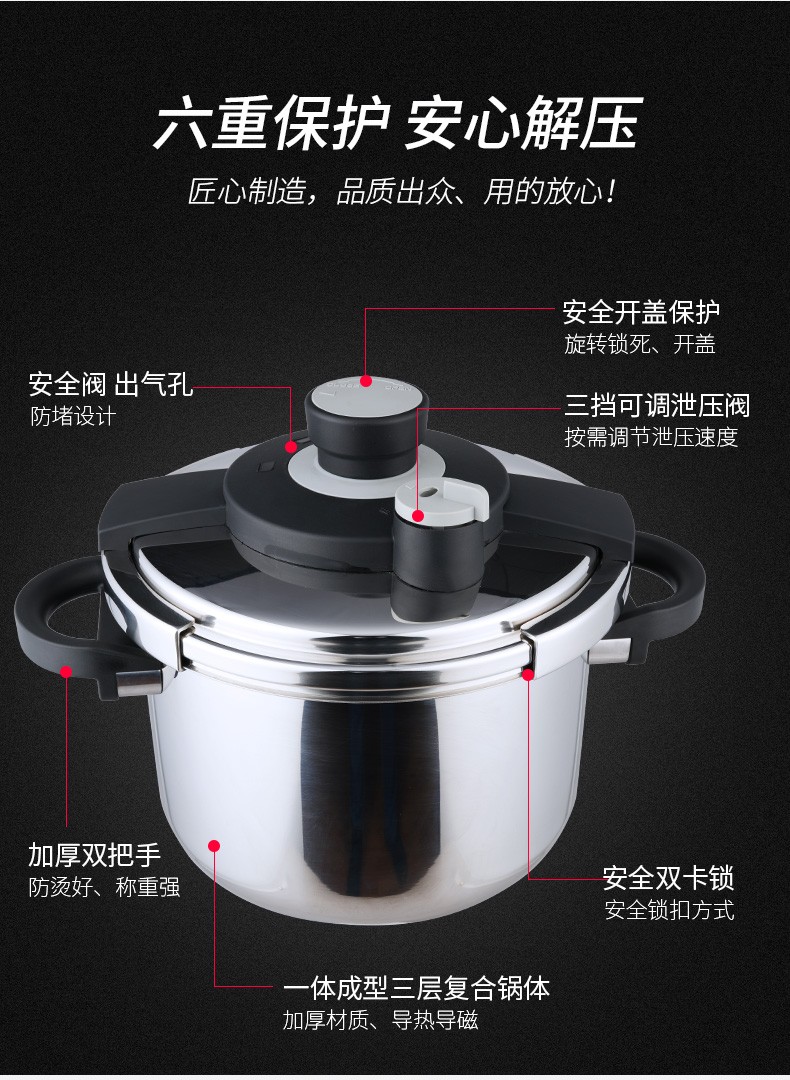 六重保护 安心解压

匠心制造，品质出众、用的放心！

安全开盖保护
旋转锁死、开盖

安全阀 出气孔
防堵设计

三挡可调泄压阀
按需调节泄压速度

加厚双把手
防烫好、称重强

安全双卡锁
安全锁扣方式

一体成型三层复合锅体
加厚材质、导热导磁