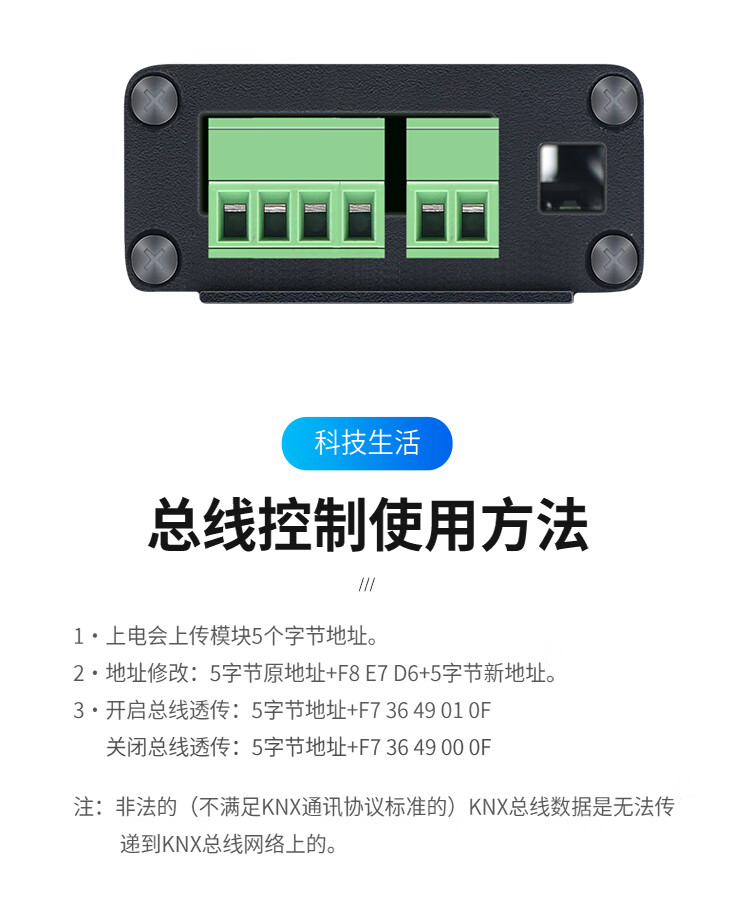 科技生活

总线控制使用方法

///

1・上电会上传模块5个字节地址。

2・地址修改：5字节原地址+F8 E7 D6+5字节新地址。

3・开启总线透传：5字节地址+F7 36 49 01 0F
关闭总线透传：5字节地址+F7 36 49 00 0F

注：非法的（不满足KNX通讯协议标准的）KNX总线数据是无法传递到KNX总线网络上的。