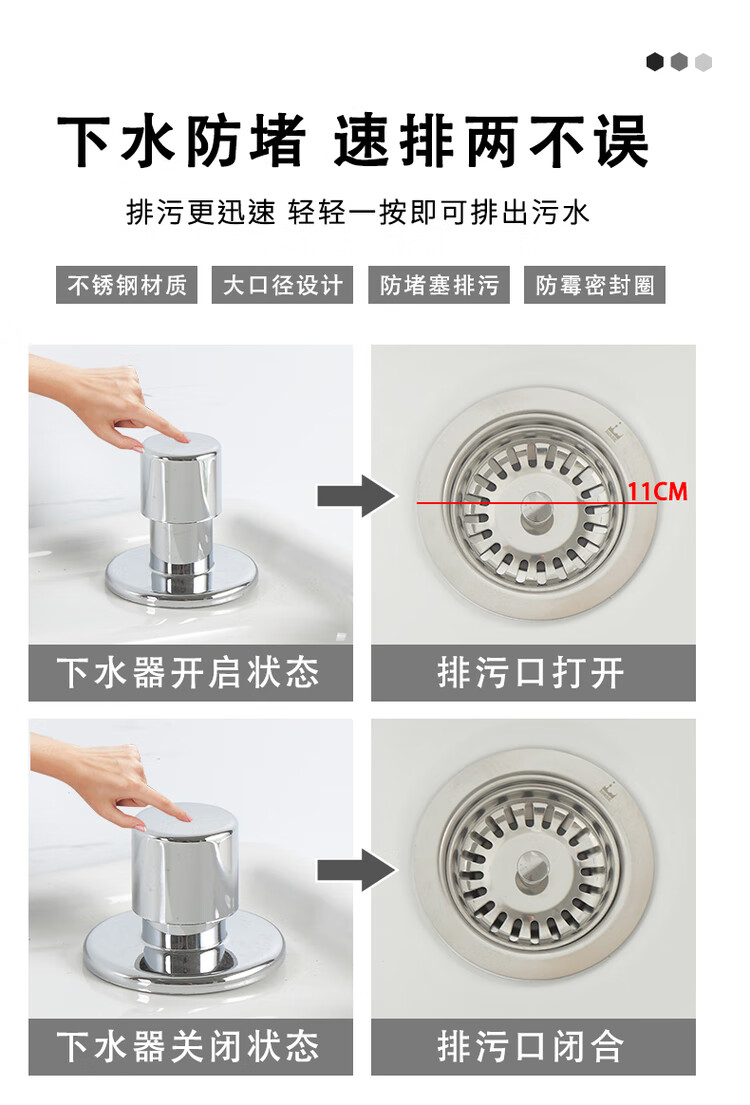 下水防堵 速排两不误

排污更迅速 轻轻一按即可排出污水

不锈钢材质

大口径设计

防堵塞排污

防霉密封圈

11CM

下水器开启状态

排污口打开

下水器关闭状态

排污口闭合