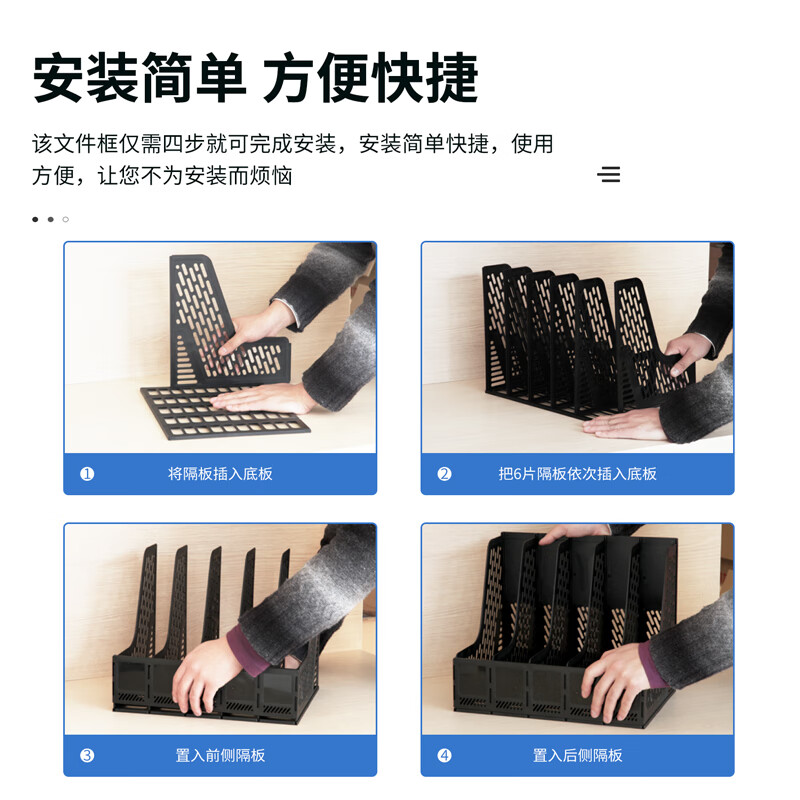 安装简单 方便快捷

该文件框仅需四步就可完成安装，安装简单快捷，使用方便，让您不为安装而烦恼

❶ 将隔板插入底板

❷ 把6片隔板依次插入底板

❸ 置入前侧隔板

❹ 置入后侧隔板